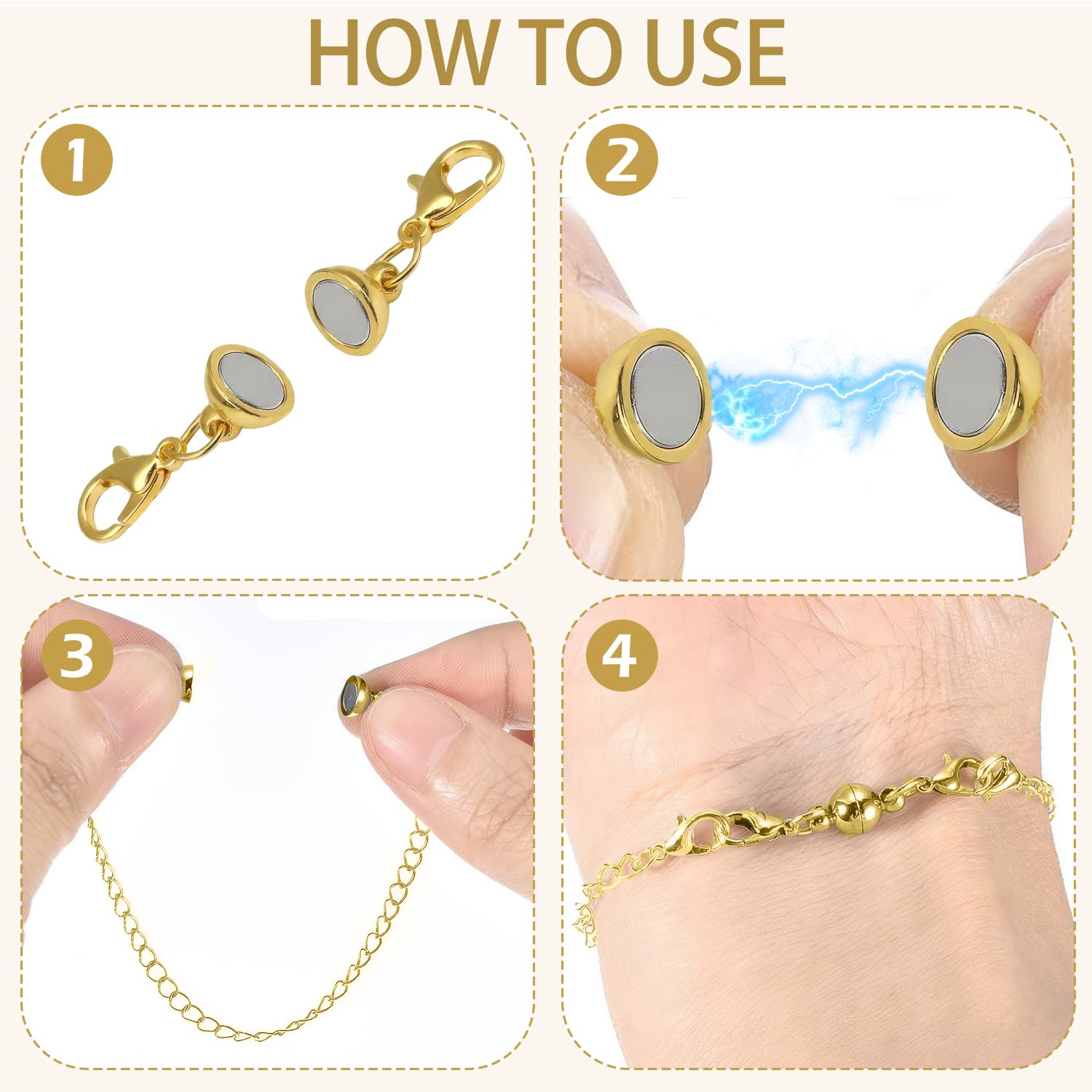 HOW TO USE

1

2

3

4