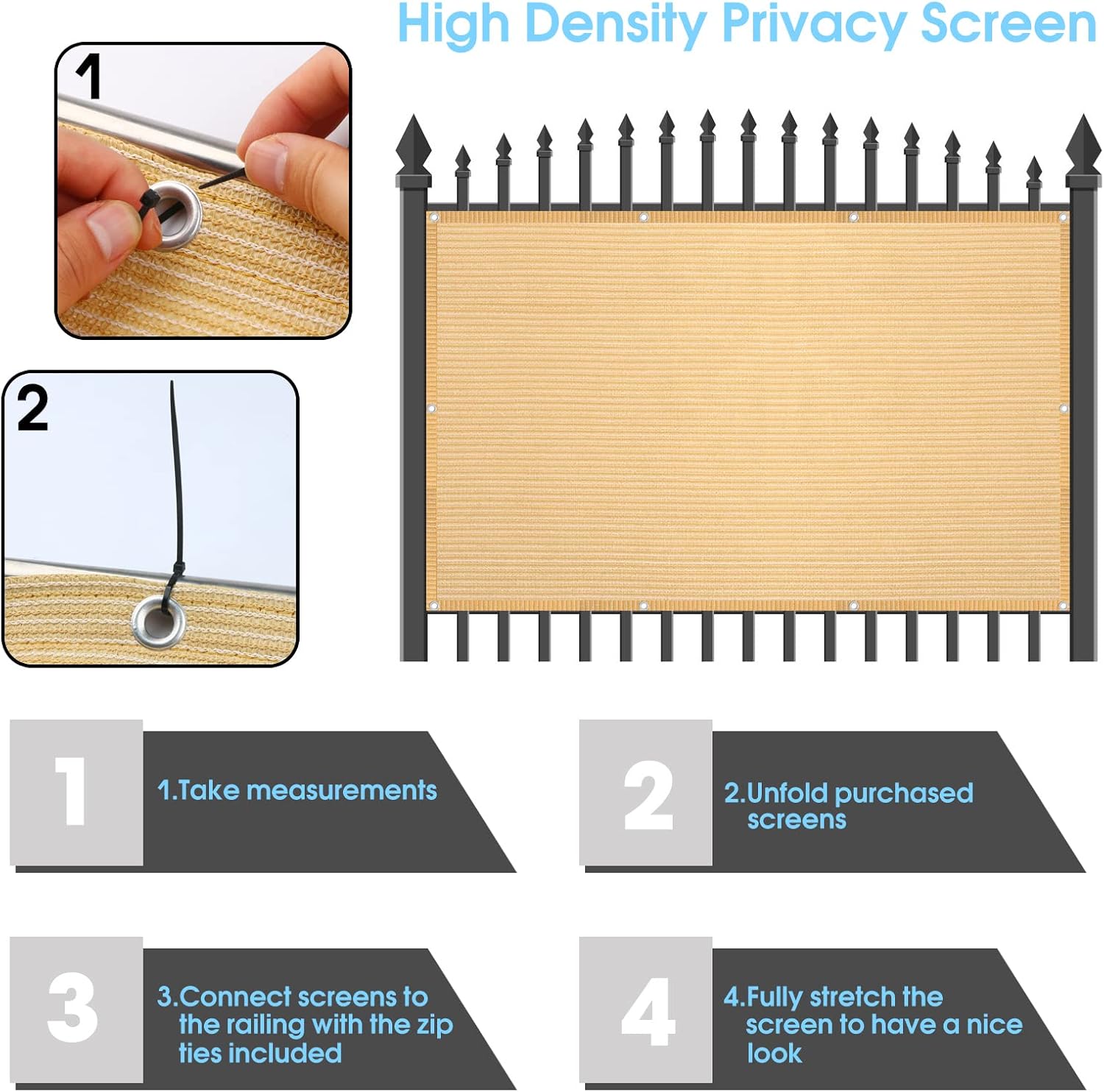 High Density Privacy Screen

1

2

1

1.Take measurements

2

2.Unfold purchased screens

3

3.Connect screens to the railing with the zip ties included

4

4.Fully stretch the screen to have a nice look