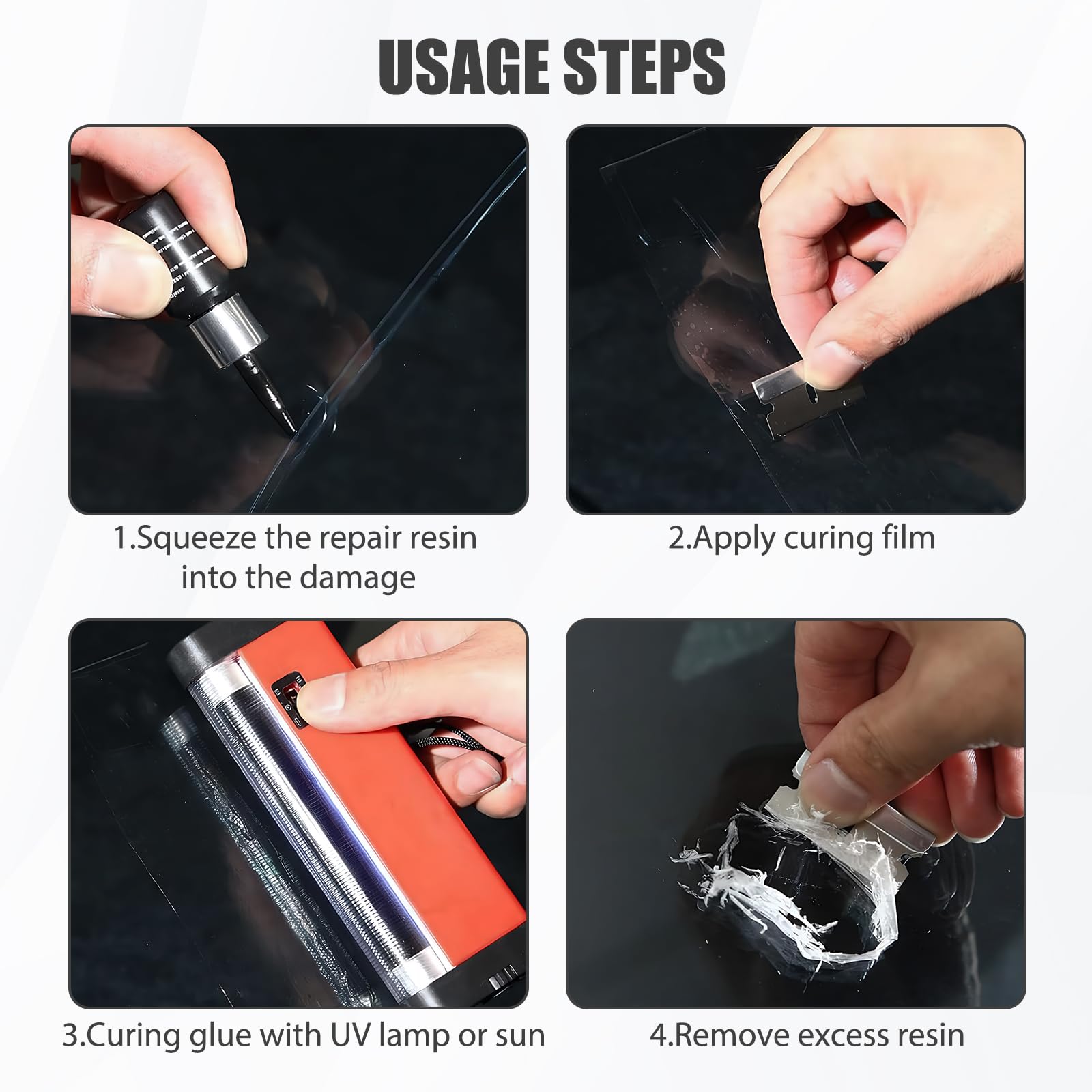 USAGE STEPS

1.Squeeze the repair resin into the damage

2.Apply curing film

3.Curing glue with UV lamp or sun

4.Remove excess resin