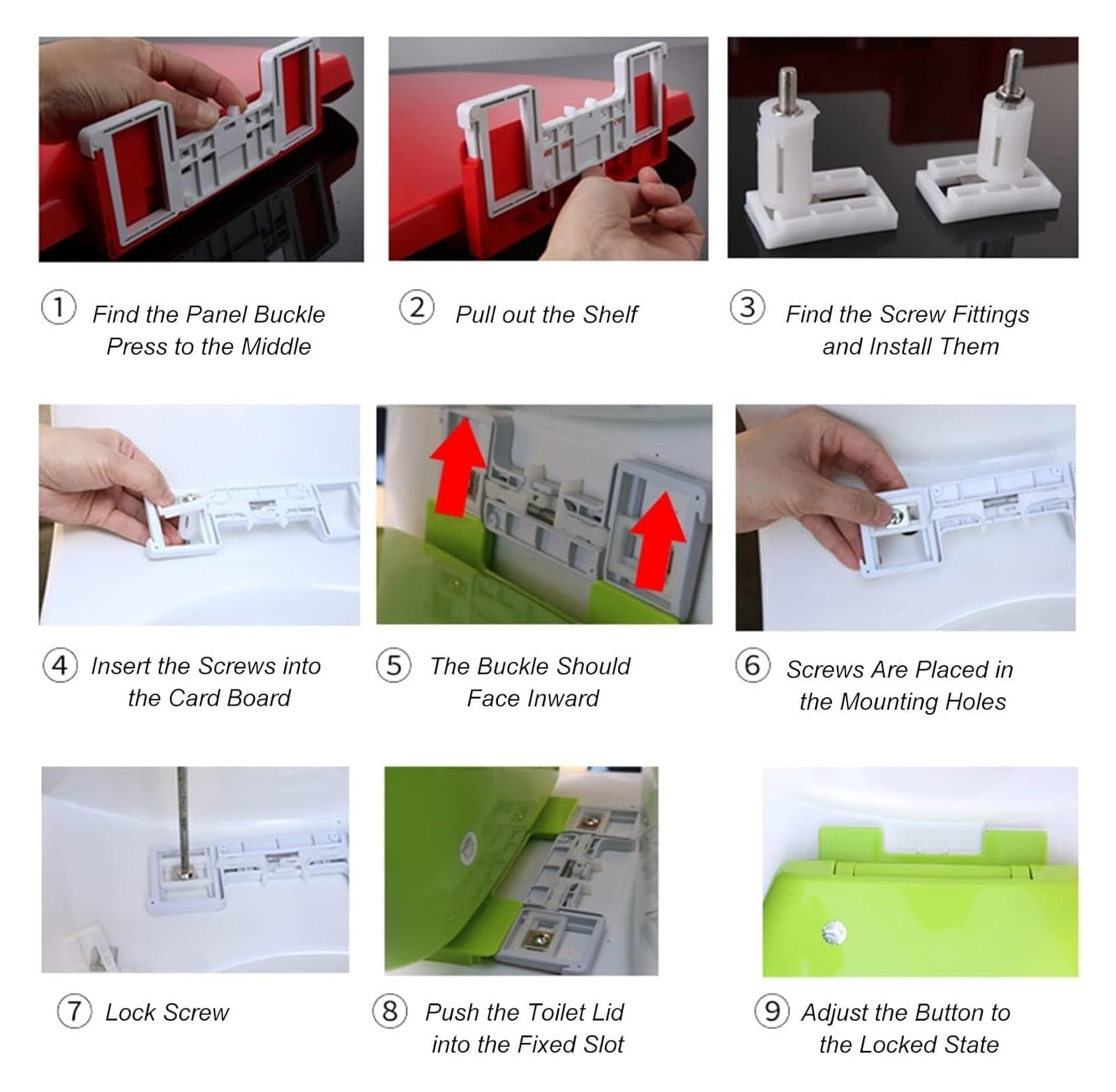 ① Find the Panel Buckle Press to the Middle

② Pull out the Shelf

③ Find the Screw Fittings and Install Them

④ Insert the Screws into the Card Board

⑤ The Buckle Should Face Inward

⑥ Screws Are Placed in the Mounting Holes

⑦ Lock Screw

⑧ Push the Toilet Lid into the Fixed Slot

⑨ Adjust the Button to the Locked State