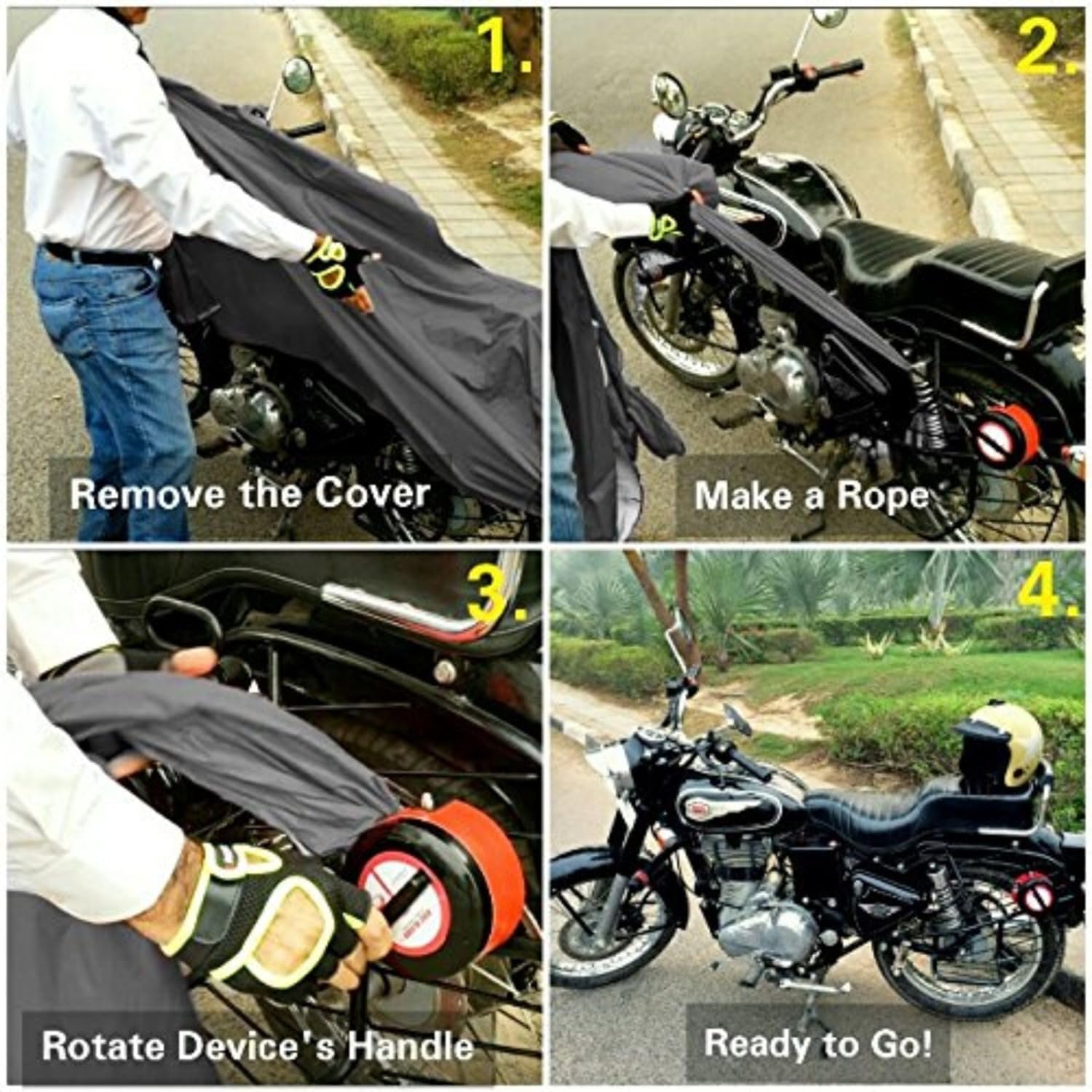 1.

Remove the Cover

2.

Make a Rope

3.

Rotate Device's Handle

4.

Ready to Go!