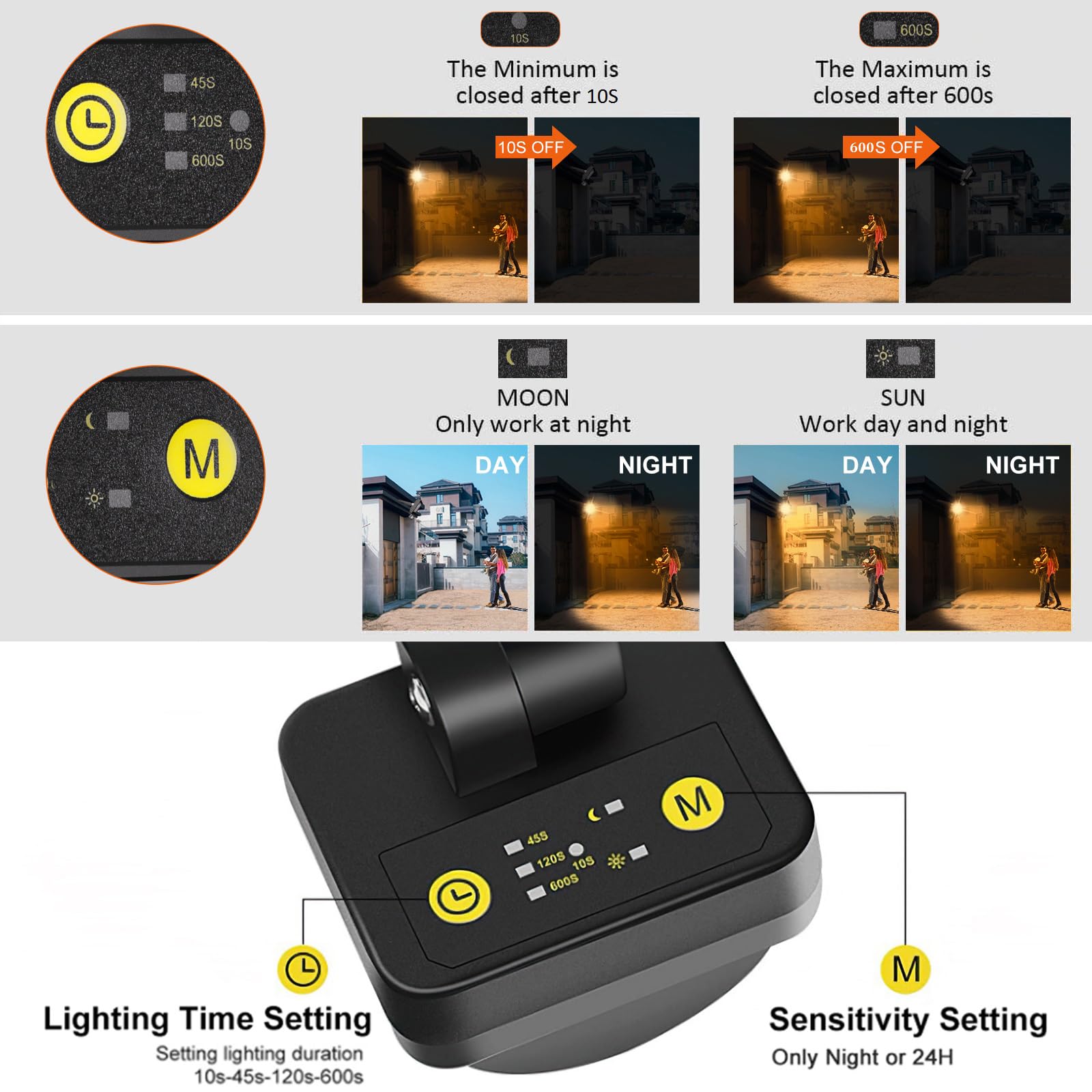 45S
120S
10S
600S

10S
The Minimum is closed after 10S

10S OFF

600S
The Maximum is closed after 600s

600S OFF

M

MOON
Only work at night

DAY
NIGHT

SUN
Work day and night

DAY
NIGHT

M
45S
120S
10S
600S

Lighting Time Setting
Setting lighting duration
10s-45s-120s-600s

M
Sensitivity Setting
Only Night or 24H