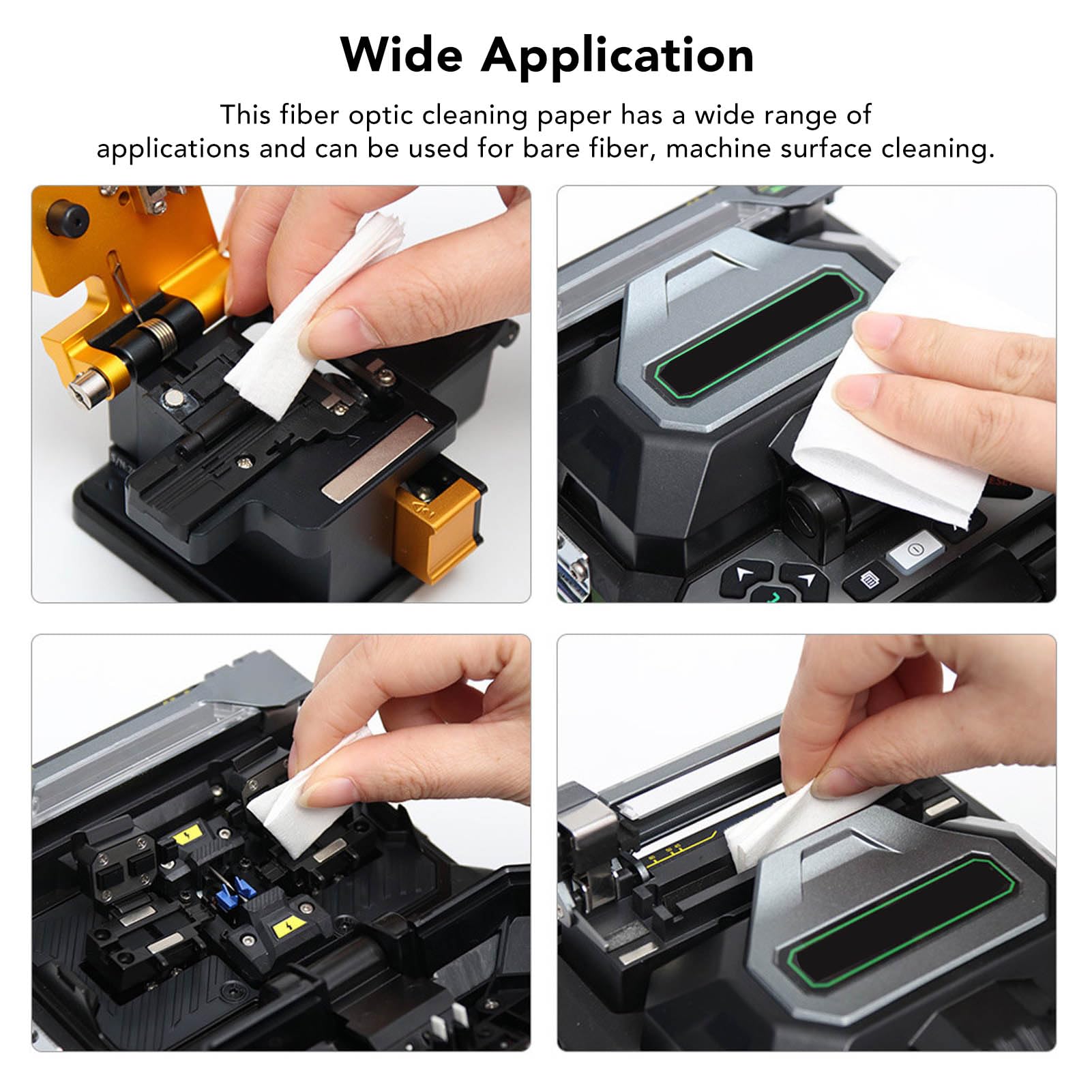 Wide Application

This fiber optic cleaning paper has a wide range of applications and can be used for bare fiber, machine surface cleaning.