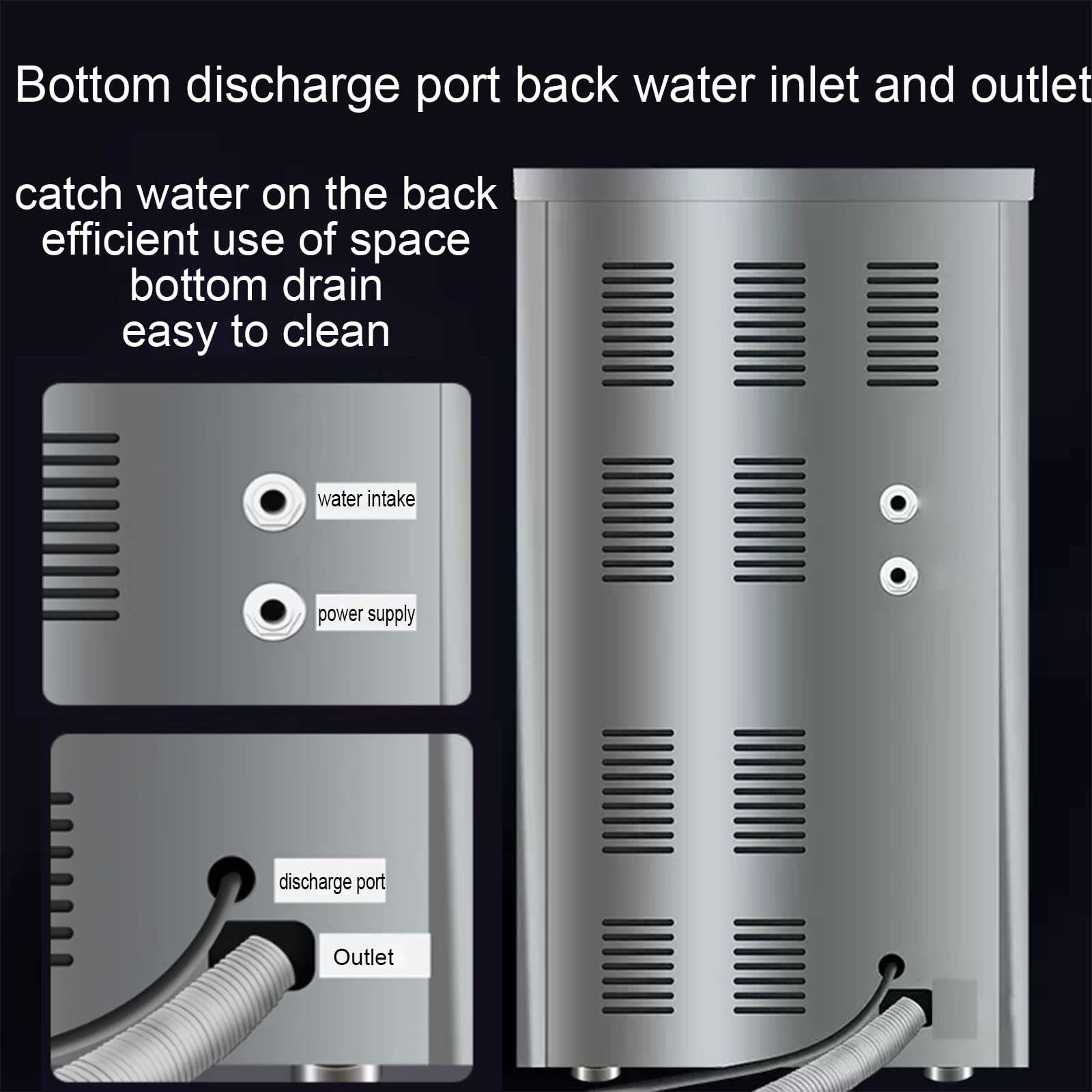 Bottom discharge port back water inlet and outlet

catch water on the back
efficient use of space
bottom drain
easy to clean

water intake

power supply

discharge port

Outlet