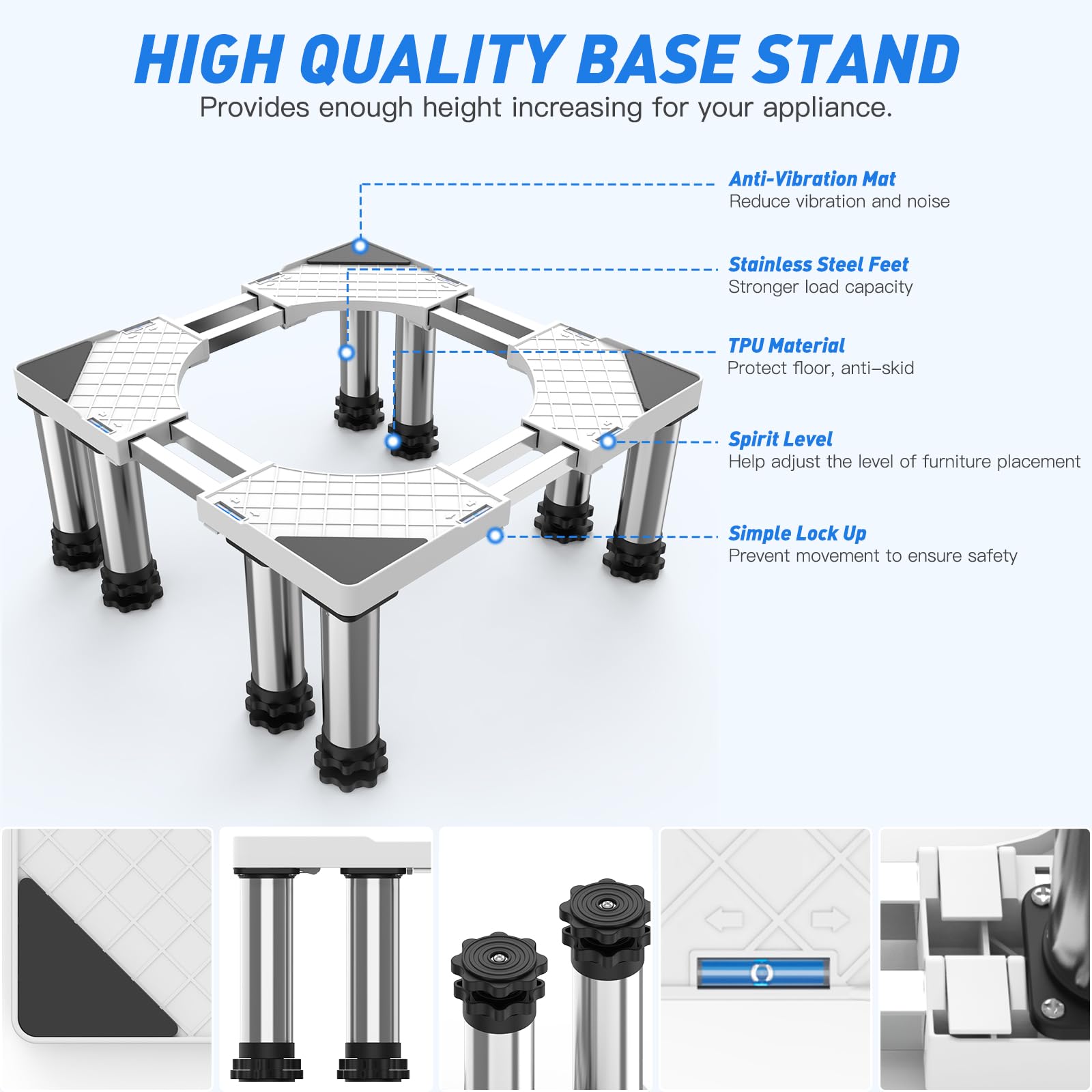 HIGH QUALITY BASE STAND
Provides enough height increasing for your appliance.

Anti-Vibration Mat
Reduce vibration and noise

Stainless Steel Feet
Stronger load capacity

TPU Material
Protect floor, anti-skid

Spirit Level
Help adjust the level of furniture placement

Simple Lock Up
Prevent movement to ensure safety