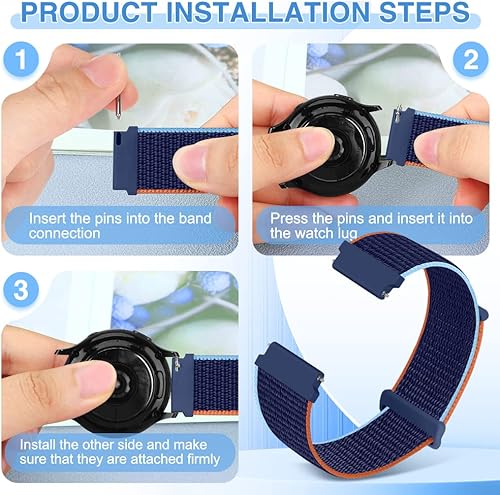 PRODUCT INSTALLATION STEPS

1

Insert the pins into the band connection

2

Press the pins and insert it into the watch lug

3

Install the other side and make sure that they are attached firmly