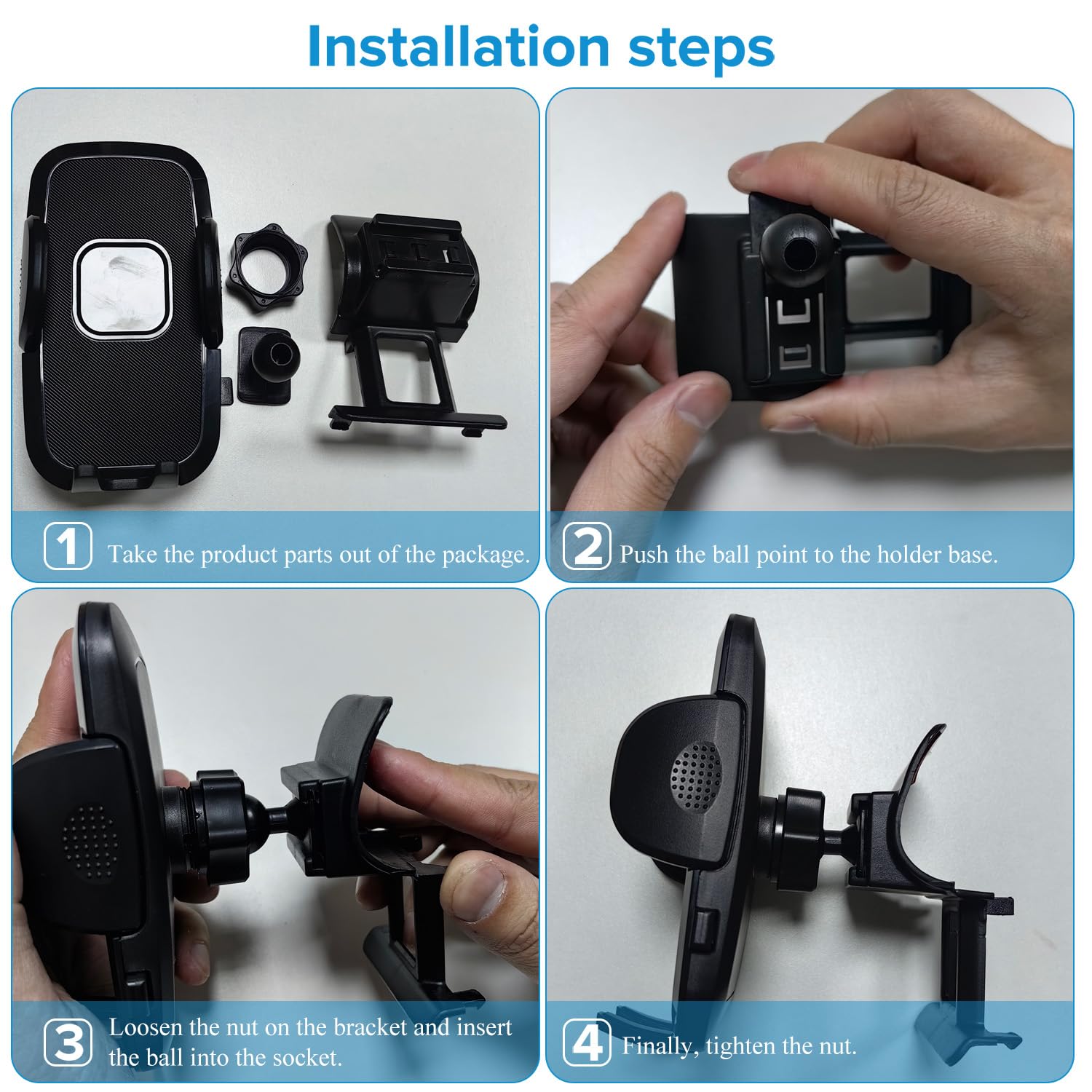 Installation steps

1 Take the product parts out of the package.

2 Push the ball point to the holder base.

3 Loosen the nut on the bracket and insert the ball into the socket.

4 Finally, tighten the nut.