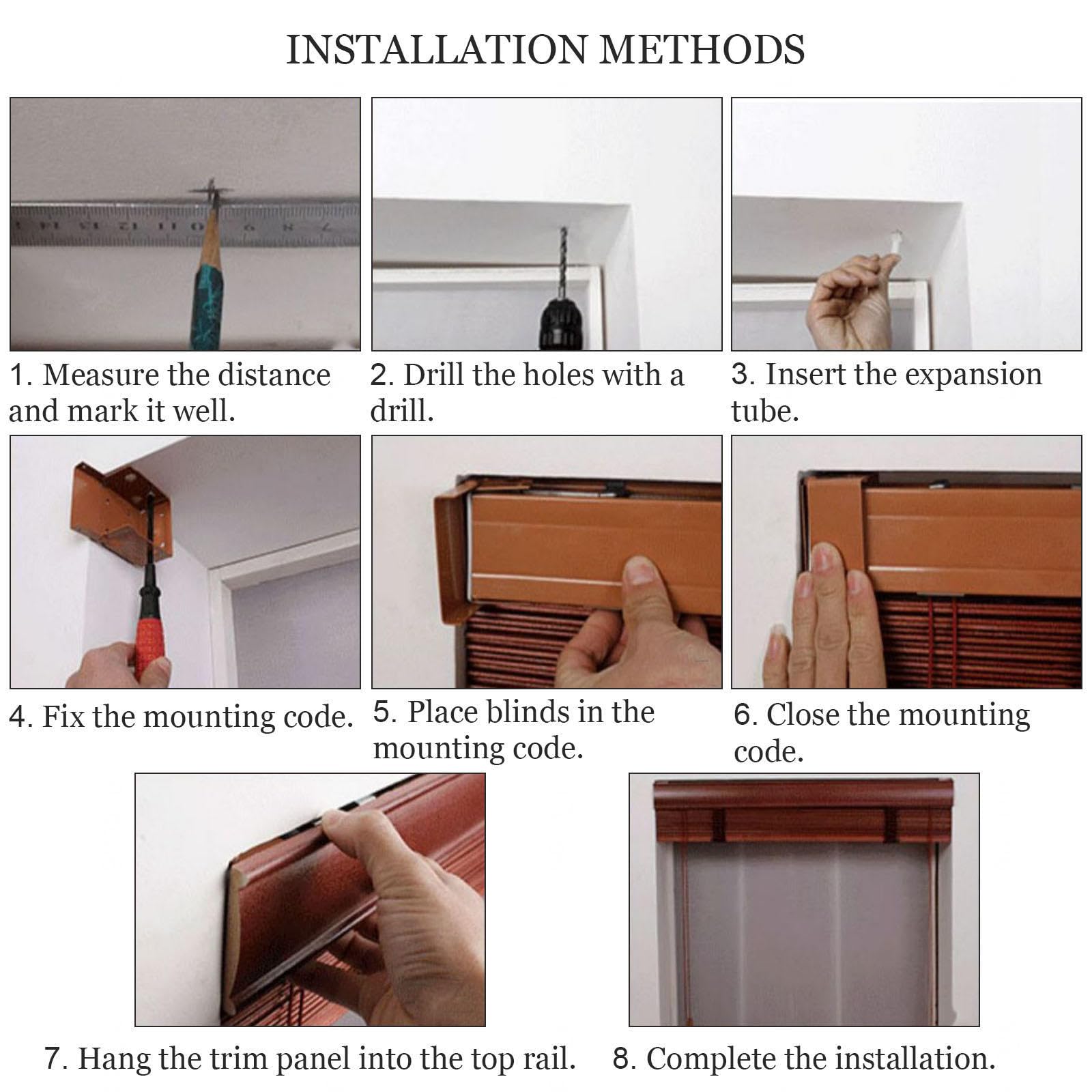 INSTALLATION METHODS

1. Measure the distance and mark it well.

2. Drill the holes with a drill.

3. Insert the expansion tube.

4. Fix the mounting code.

5. Place blinds in the mounting code.

6. Close the mounting code.

7. Hang the trim panel into the top rail.

8. Complete the installation.