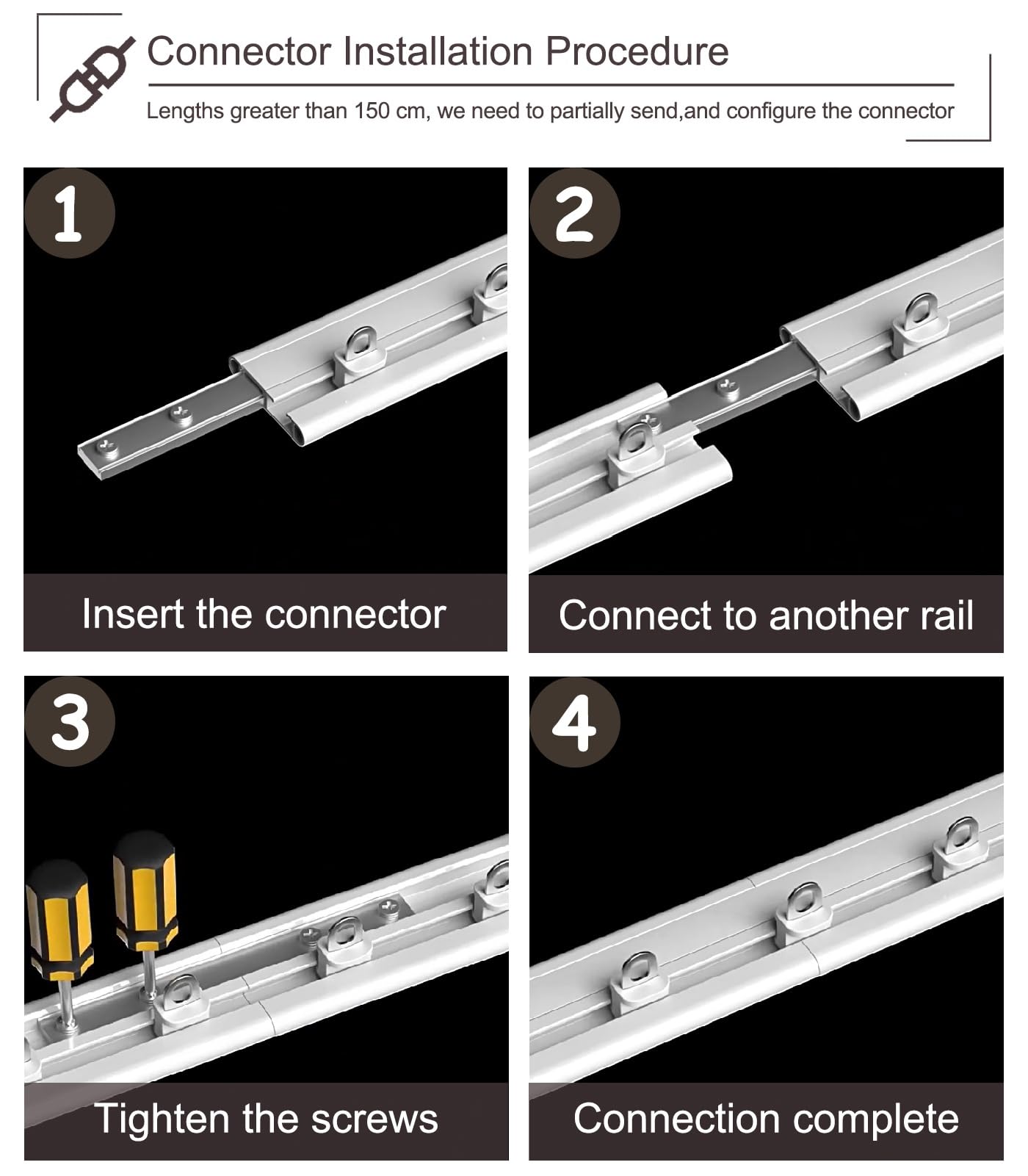 Connector Installation Procedure

Lengths greater than 150 cm, we need to partially send,and configure the connector

1

Insert the connector

2

Connect to another rail

3

Tighten the screws

4

Connection complete