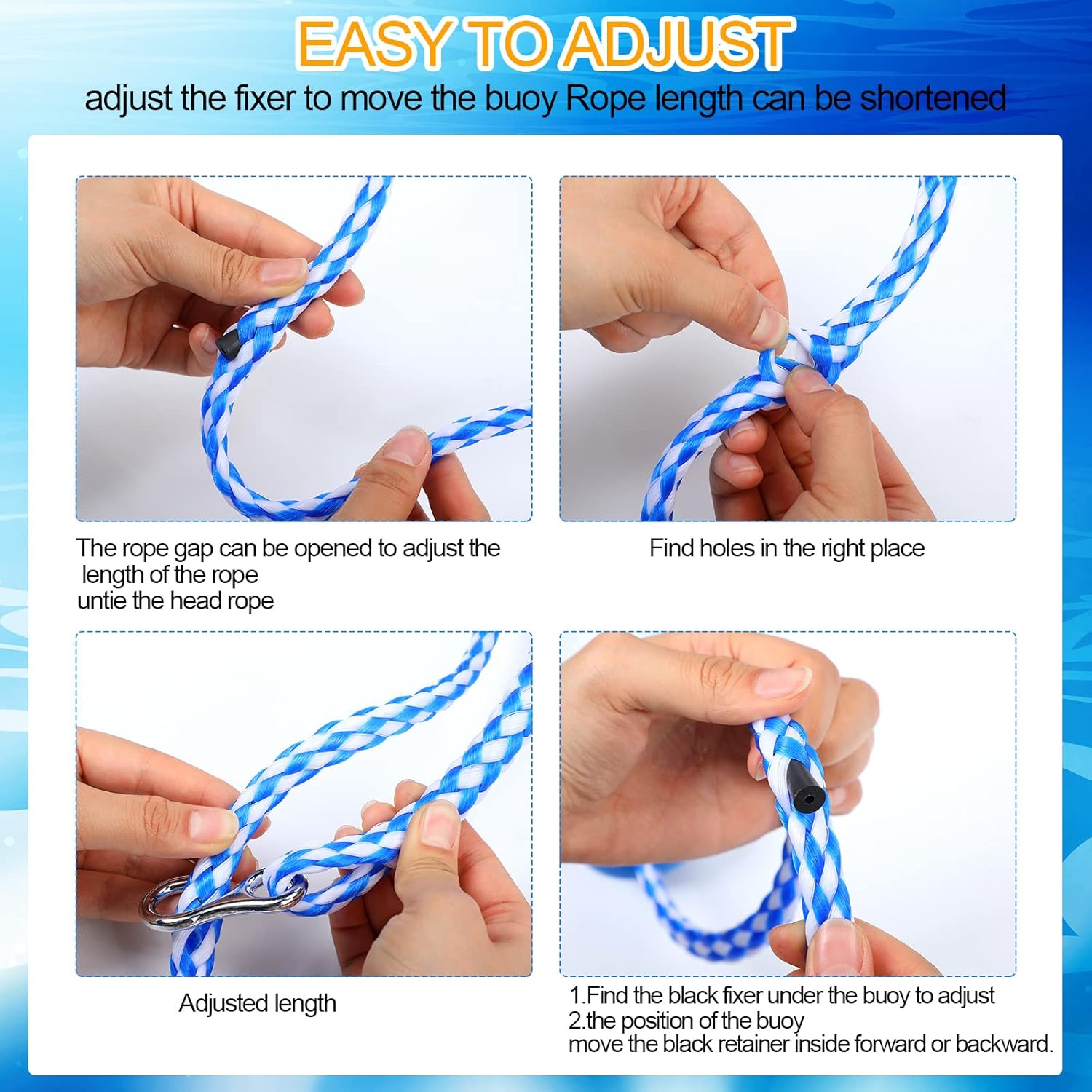 EASY TO ADJUST

adjust the fixer to move the buoy Rope length can be shortened

The rope gap can be opened to adjust the length of the rope
untie the head rope

Find holes in the right place

Adjusted length

1.Find the black fixer under the buoy to adjust
2.the position of the buoy
move the black retainer inside forward or backward.