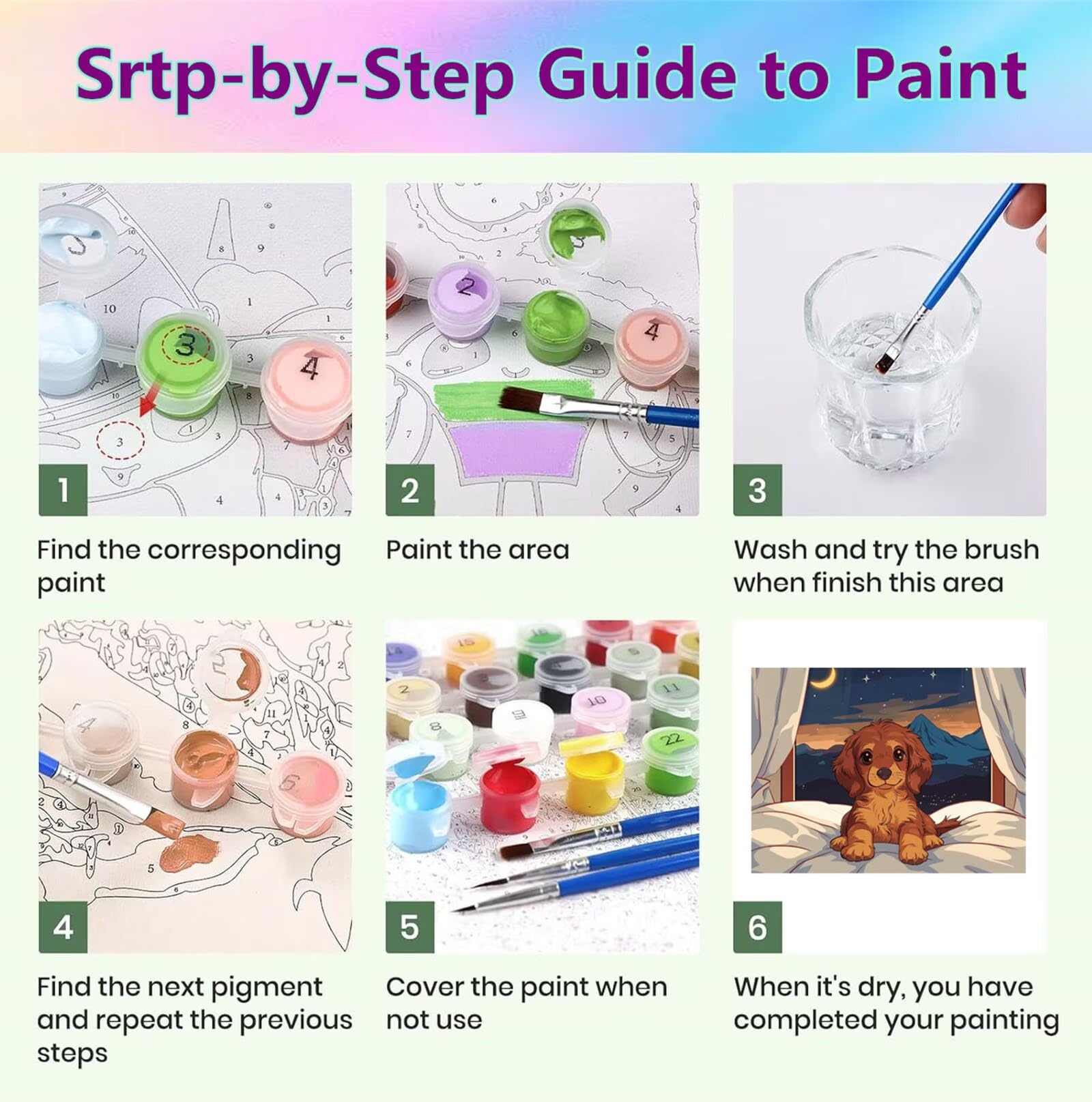 Srtp-by-Step Guide to Paint

1

Find the corresponding paint

2

Paint the area

3

Wash and try the brush when finish this area

4

Find the next pigment and repeat the previous steps

5

Cover the paint when not use

6

When it's dry, you have completed your painting