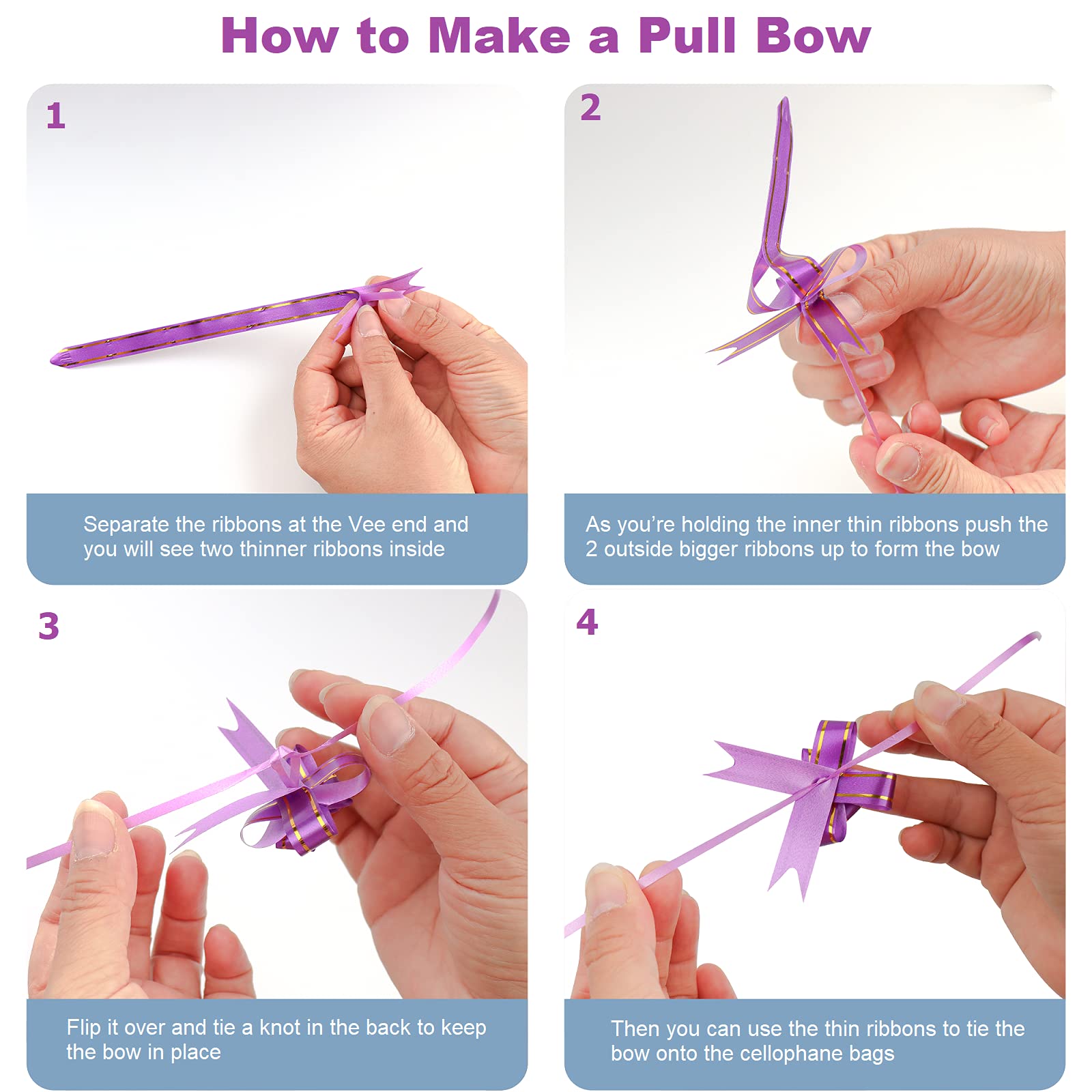 How to Make a Pull Bow

1

Separate the ribbons at the Vee end and you will see two thinner ribbons inside

2

As you're holding the inner thin ribbons push the 2 outside bigger ribbons up to form the bow

3

Flip it over and tie a knot in the back to keep the bow in place

4

Then you can use the thin ribbons to tie the bow onto the cellophane bags