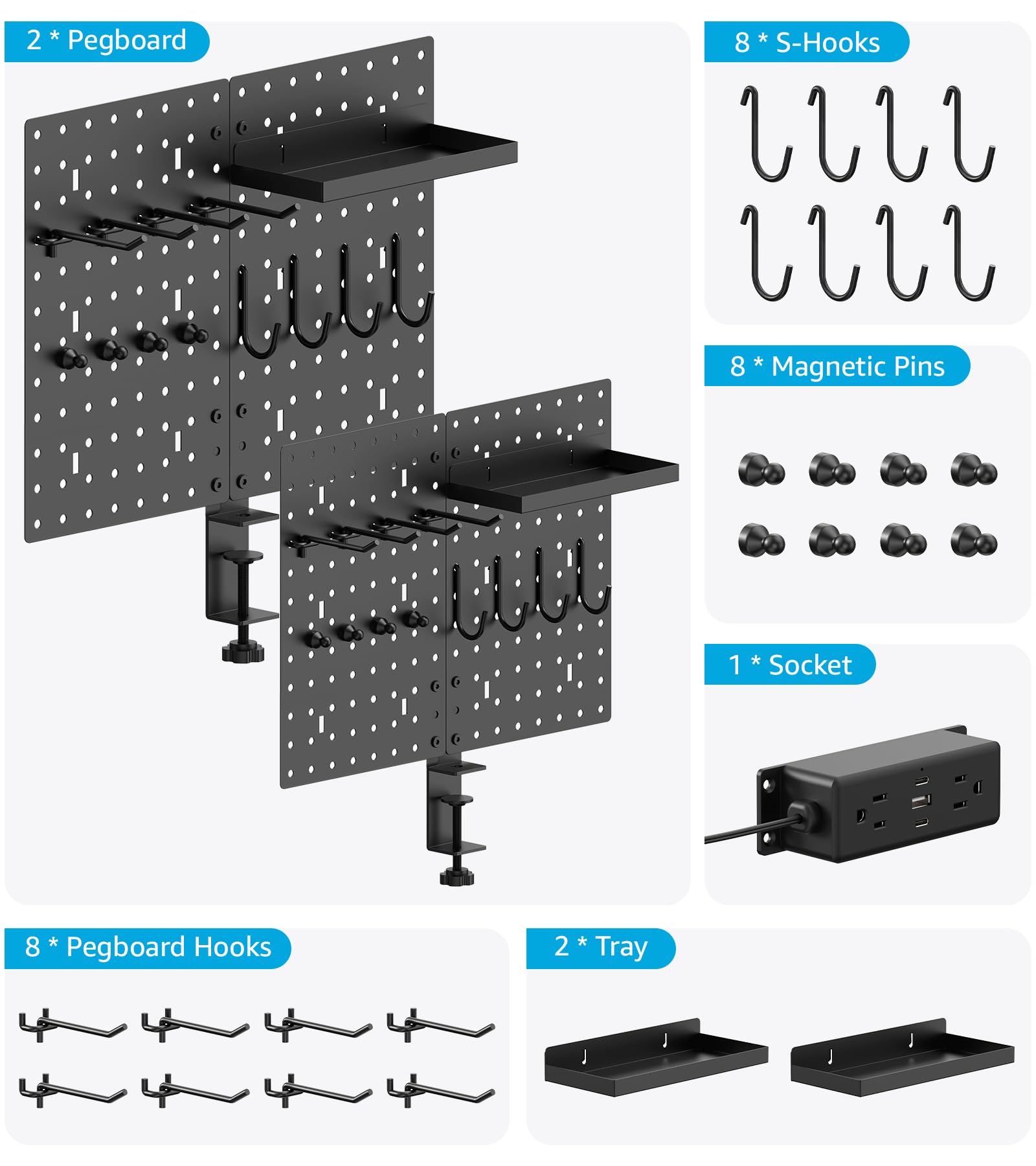 2 * Pegboard

8 * S-Hooks

8 * Magnetic Pins

1 * Socket

8 * Pegboard Hooks

2 * Tray