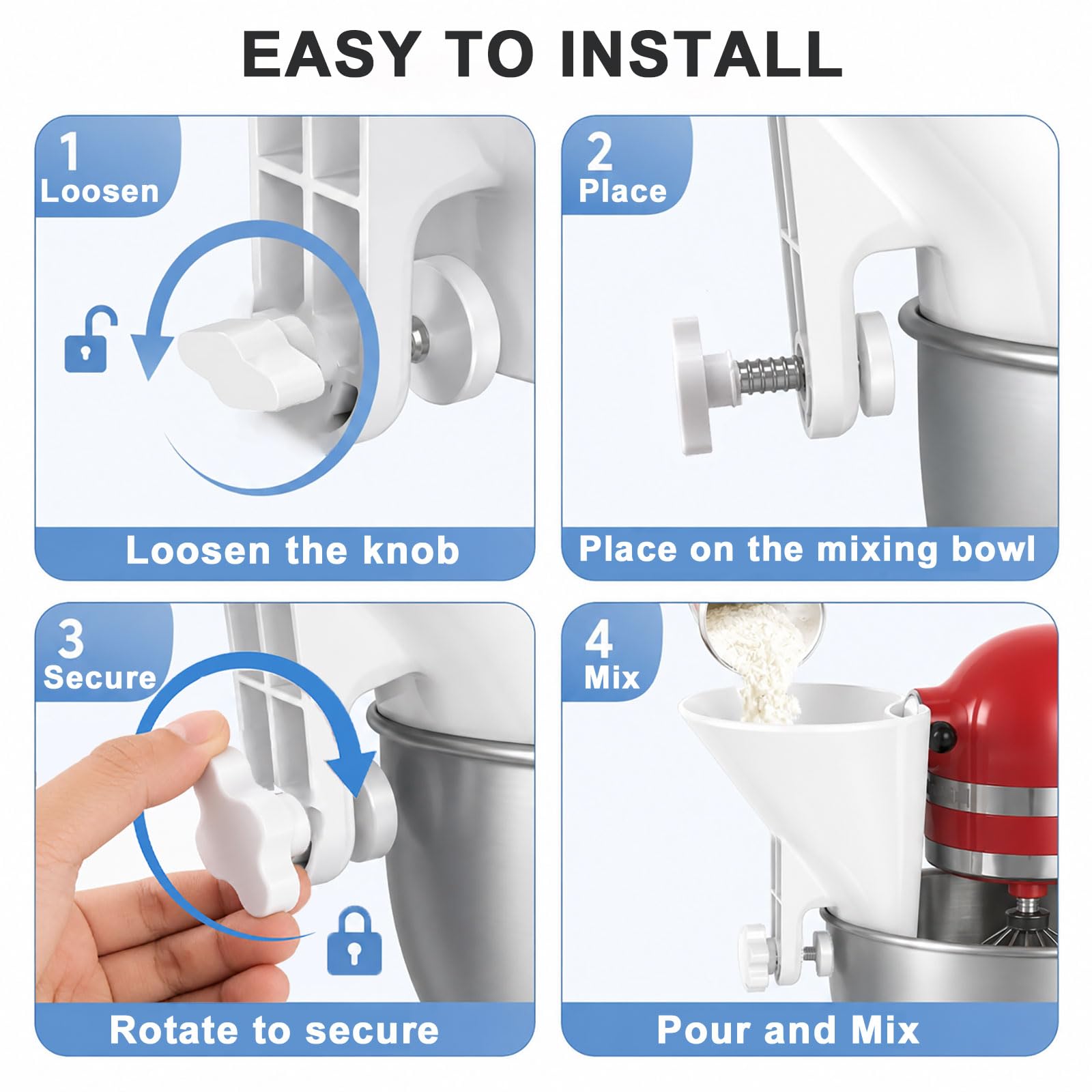 EASY TO INSTALL

1
Loosen

Loosen the knob

2
Place

Place on the mixing bowl

3
Secure

Rotate to secure

4
Mix

Pour and Mix