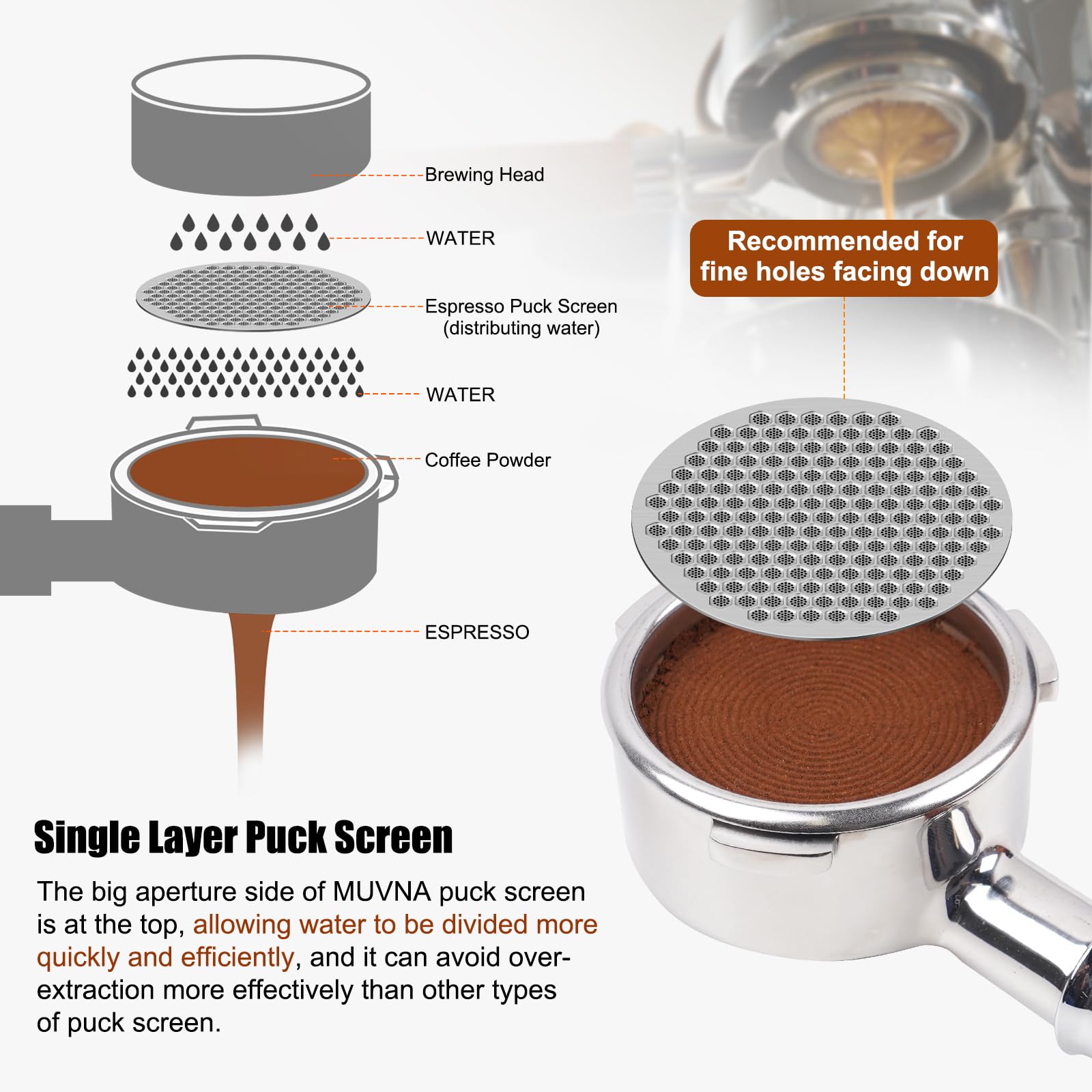 Brewing Head

WATER

Espresso Puck Screen
(distributing water)

WATER

Coffee Powder

ESPRESSO

Recommended for fine holes facing down

Single Layer Puck Screen

The big aperture side of MUVNA puck screen is at the top, allowing water to be divided more quickly and efficiently, and it can avoid over-extraction more effectively than other types of puck screen.