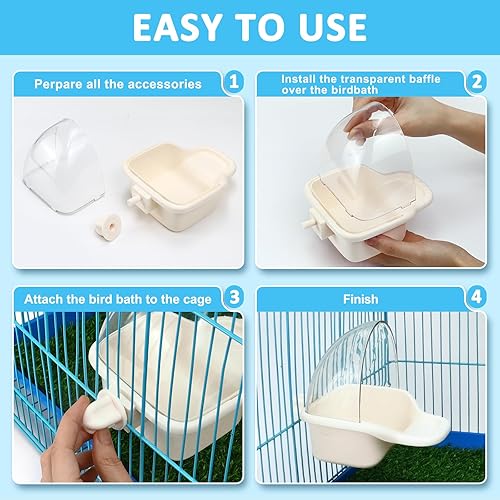 EASY TO USE

Perpare all the accessories 1

Install the transparent baffle over the birdbath 2

Attach the bird bath to the cage 3

Finish 4