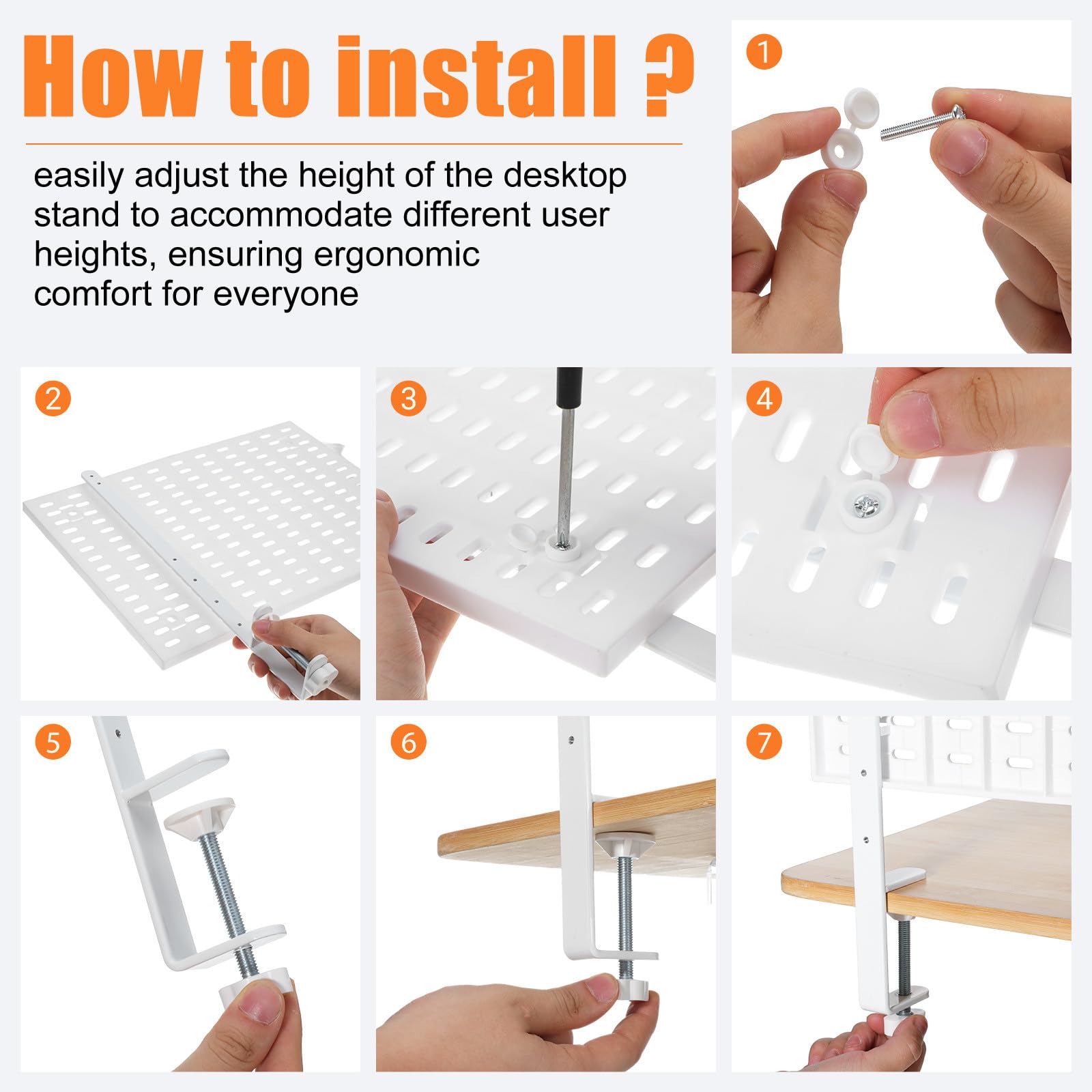 How to install ?

easily adjust the height of the desktop stand to accommodate different user heights, ensuring ergonomic comfort for everyone

1

2

3

4

5

6

7