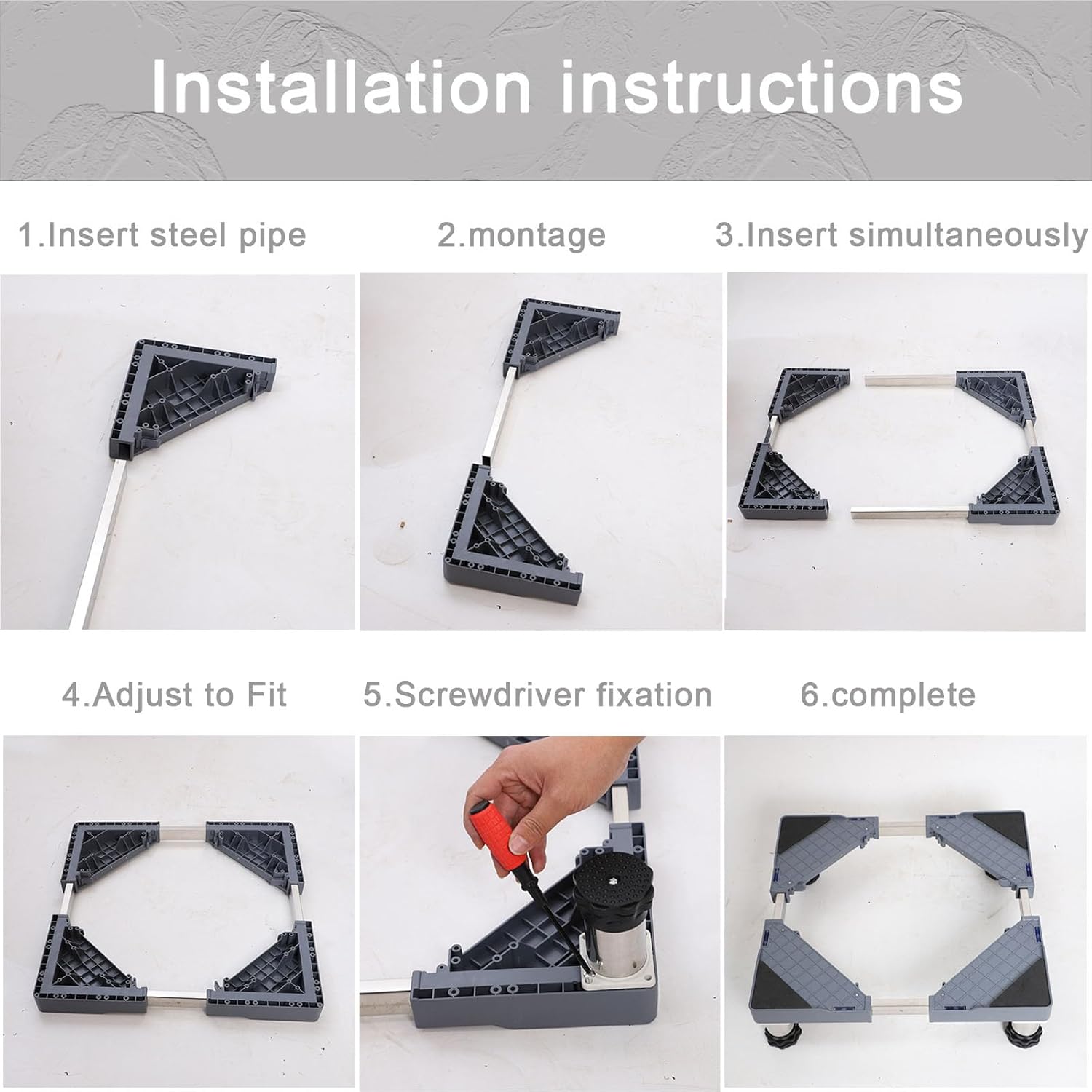 Installation instructions

1.Insert steel pipe

2.montage

3.Insert simultaneously

4.Adjust to Fit

5.Screwdriver fixation

6.complete