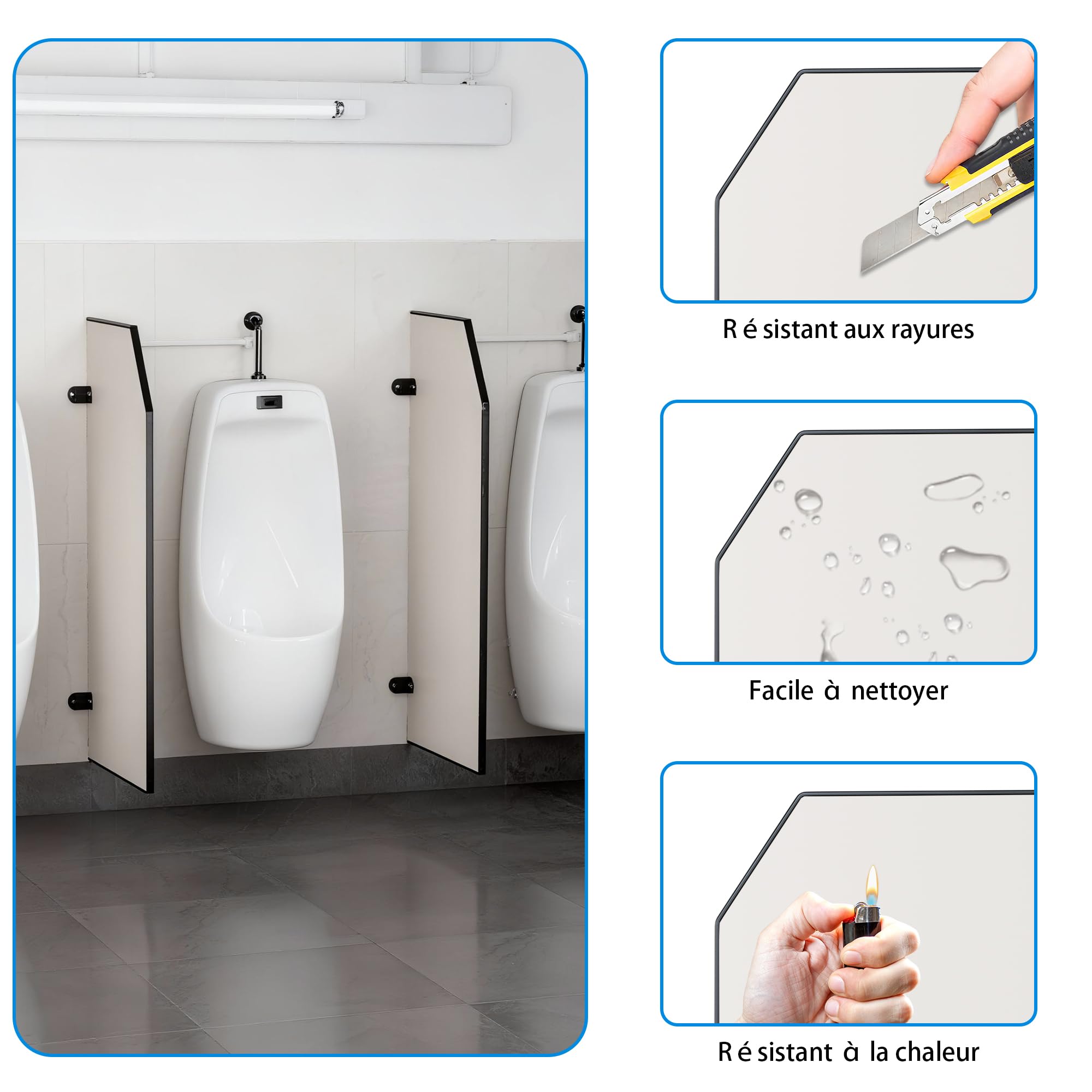 R é sistant aux rayures

Facile à nettoyer

R é sistant à la chaleur