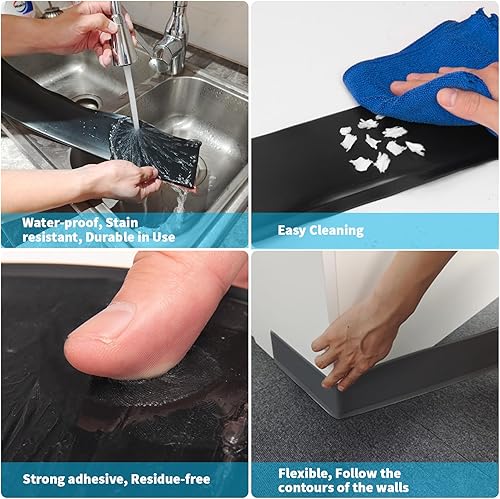 Water-proof, Stain resistant, Durable in Use

Easy Cleaning

Strong adhesive, Residue-free

Flexible, Follow the contours of the walls