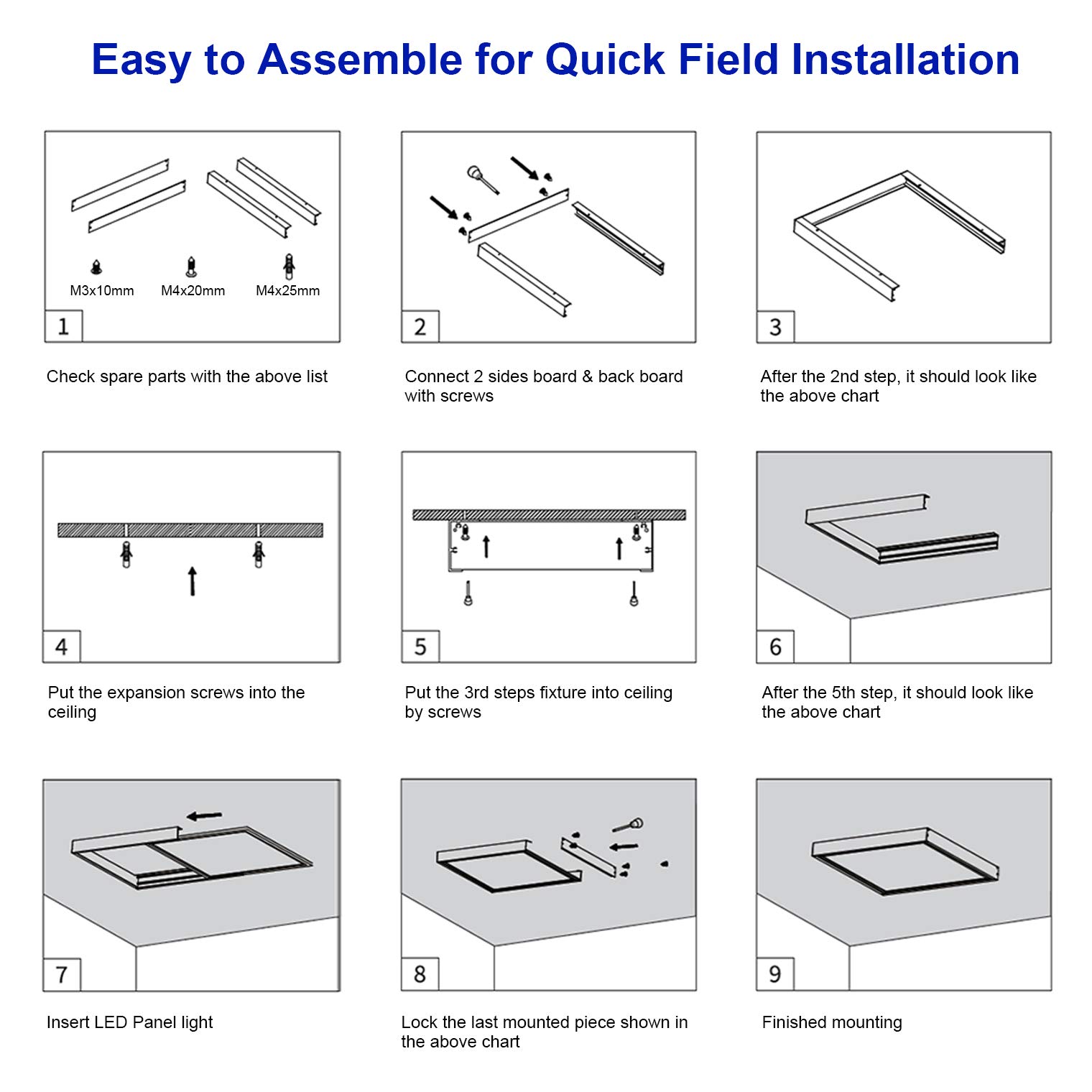 Easy to Assemble for Quick Field Installation

M3x10mm M4x20mm M4x25mm

1

Check spare parts with the above list

2

Connect 2 sides board & back board with screws

3

After the 2nd step, it should look like the above chart

4

Put the expansion screws into the ceiling

5

Put the 3rd steps fixture into ceiling by screws

6

After the 5th step, it should look like the above chart

7

Insert LED Panel light

8

Lock the last mounted piece shown in the above chart

9

Finished mounting