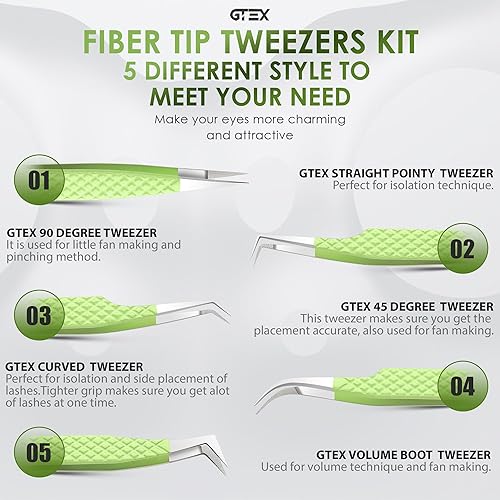 GTEX

FIBER TIP TWEEZERS KIT
5 DIFFERENT STYLE TO MEET YOUR NEED

Make your eyes more charming and attractive

01

GTEX STRAIGHT POINTY TWEEZER
Perfect for isolation technique.

GTEX 90 DEGREE TWEEZER
It is used for little fan making and pinching method.

02

03

GTEX 45 DEGREE TWEEZER
This tweezer makes sure you get the placement accurate, also used for fan making.

GTEX CURVED TWEEZER
Perfect for isolation and side placement of lashes.Tighter grip makes sure you get alot of lashes at one time.

04

05

GTEX VOLUME BOOT TWEEZER
Used for volume technique and fan making.