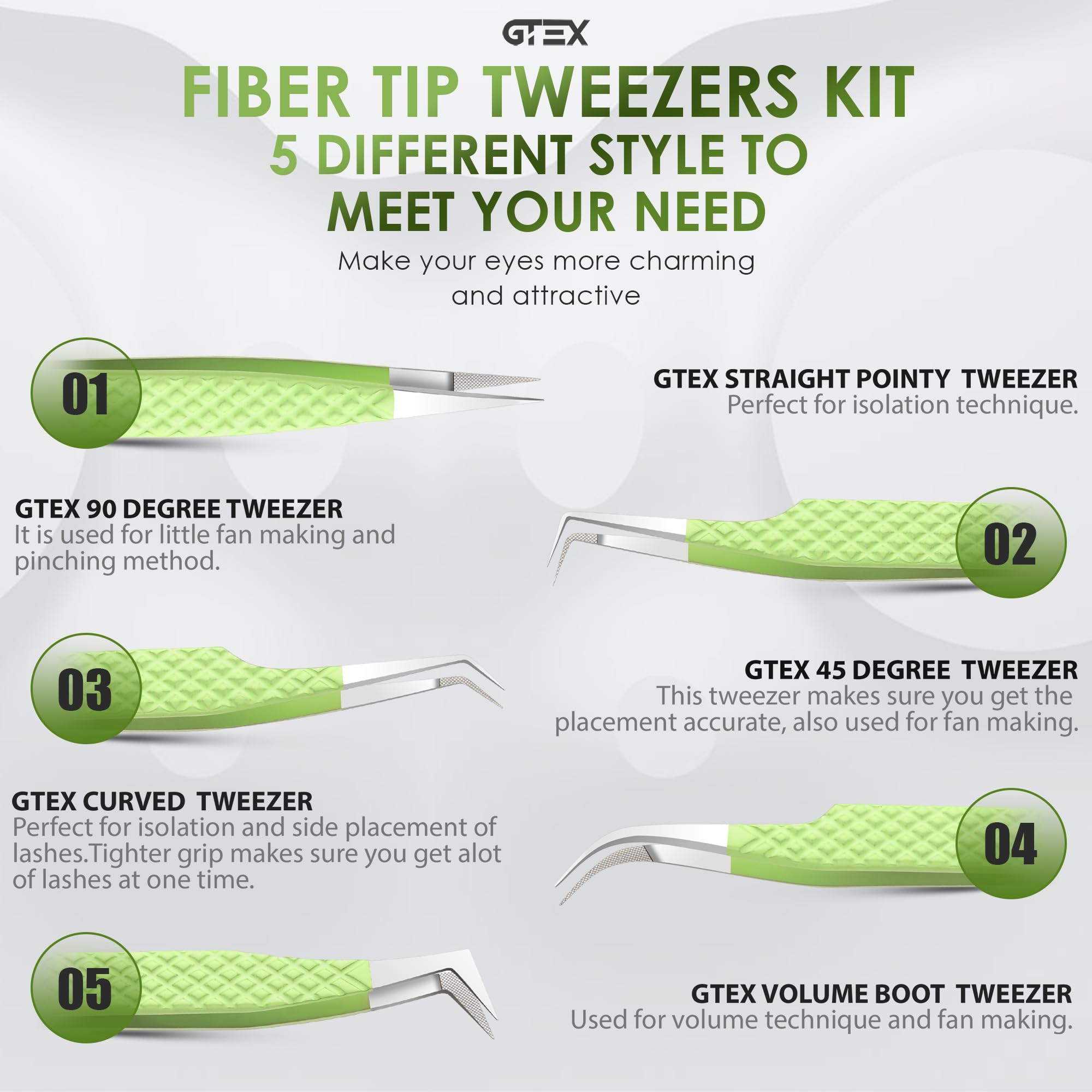 GTEX

FIBER TIP TWEEZERS KIT
5 DIFFERENT STYLE TO MEET YOUR NEED

Make your eyes more charming and attractive

01

GTEX STRAIGHT POINTY TWEEZER
Perfect for isolation technique.

GTEX 90 DEGREE TWEEZER
It is used for little fan making and pinching method.

02

03

GTEX 45 DEGREE TWEEZER
This tweezer makes sure you get the placement accurate, also used for fan making.

GTEX CURVED TWEEZER
Perfect for isolation and side placement of lashes.Tighter grip makes sure you get alot of lashes at one time.

04

05

GTEX VOLUME BOOT TWEEZER
Used for volume technique and fan making.