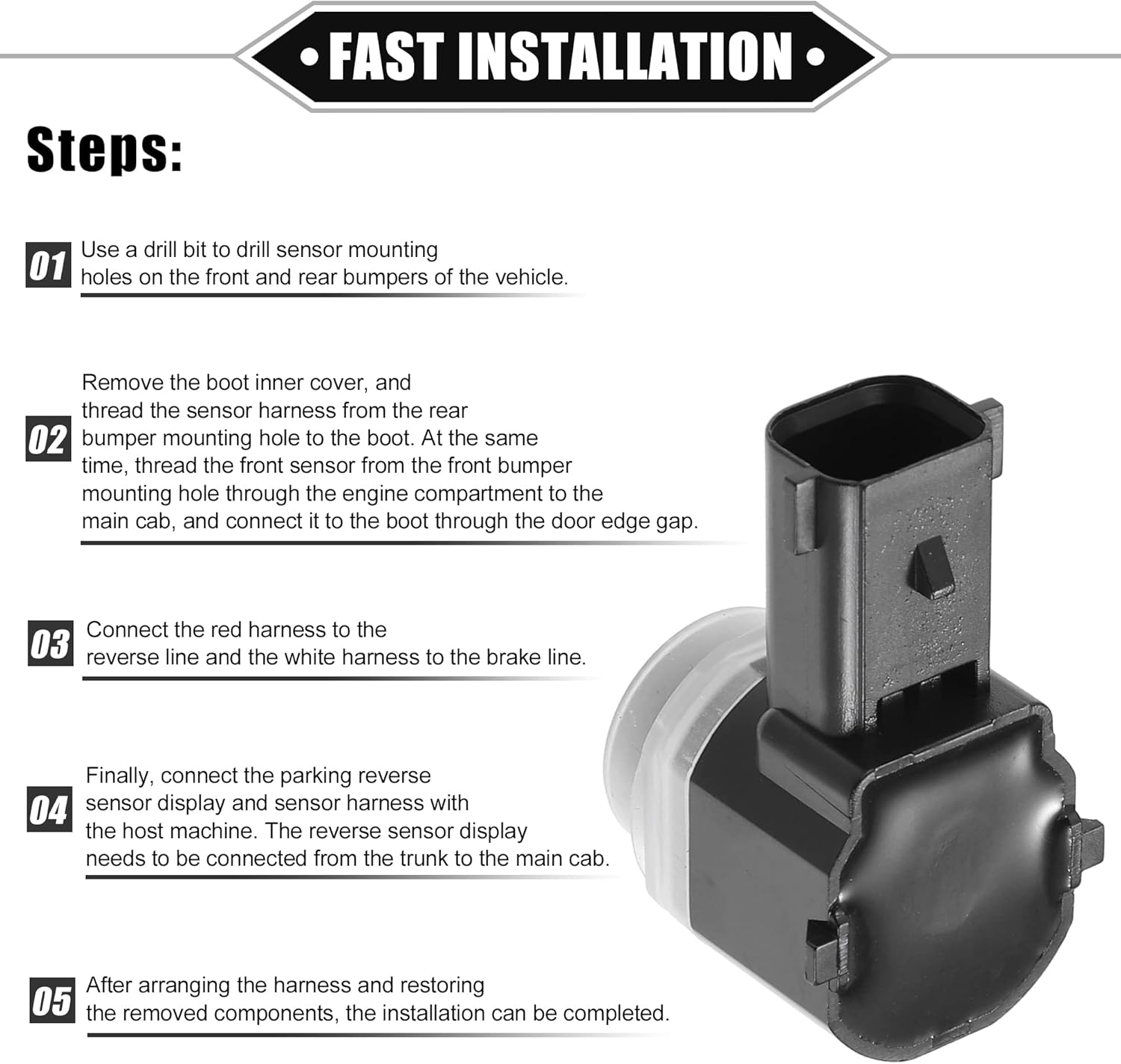 • FAST INSTALLATION •

Steps:

01 Use a drill bit to drill sensor mounting holes on the front and rear bumpers of the vehicle.

02 Remove the boot inner cover, and thread the sensor harness from the rear bumper mounting hole to the boot. At the same time, thread the front sensor from the front bumper mounting hole through the engine compartment to the main cab, and connect it to the boot through the door edge gap.

03 Connect the red harness to the reverse line and the white harness to the brake line.

04 Finally, connect the parking reverse sensor display and sensor harness with the host machine. The reverse sensor display needs to be connected from the trunk to the main cab.

05 After arranging the harness and restoring the removed components, the installation can be completed.