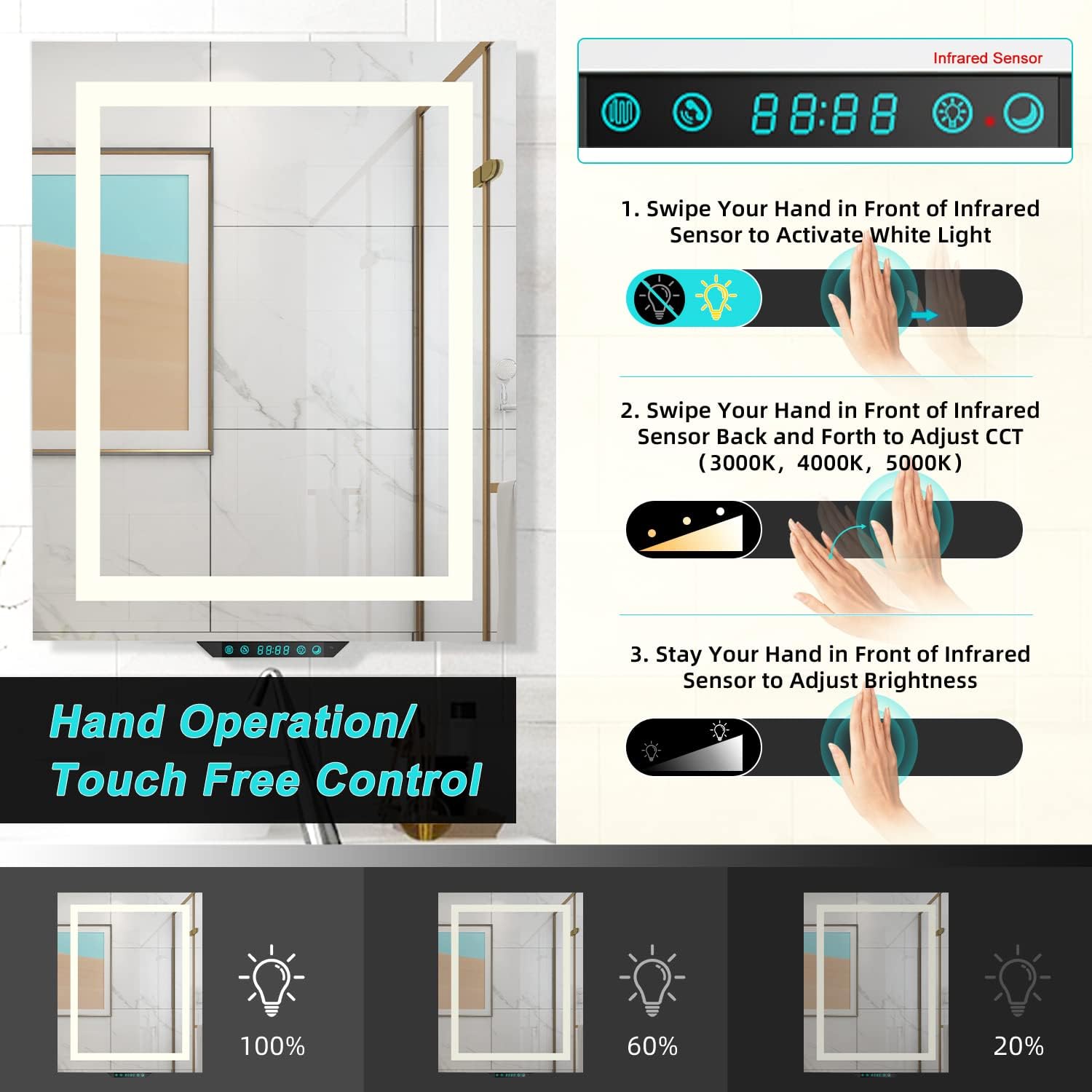 Infrared Sensor

88:88

1. Swipe Your Hand in Front of Infrared Sensor to Activate White Light

2. Swipe Your Hand in Front of Infrared Sensor Back and Forth to Adjust CCT (3000K, 4000K, 5000K)

3. Stay Your Hand in Front of Infrared Sensor to Adjust Brightness

88:88

Hand Operation/ Touch Free Control

100%

60%

20%