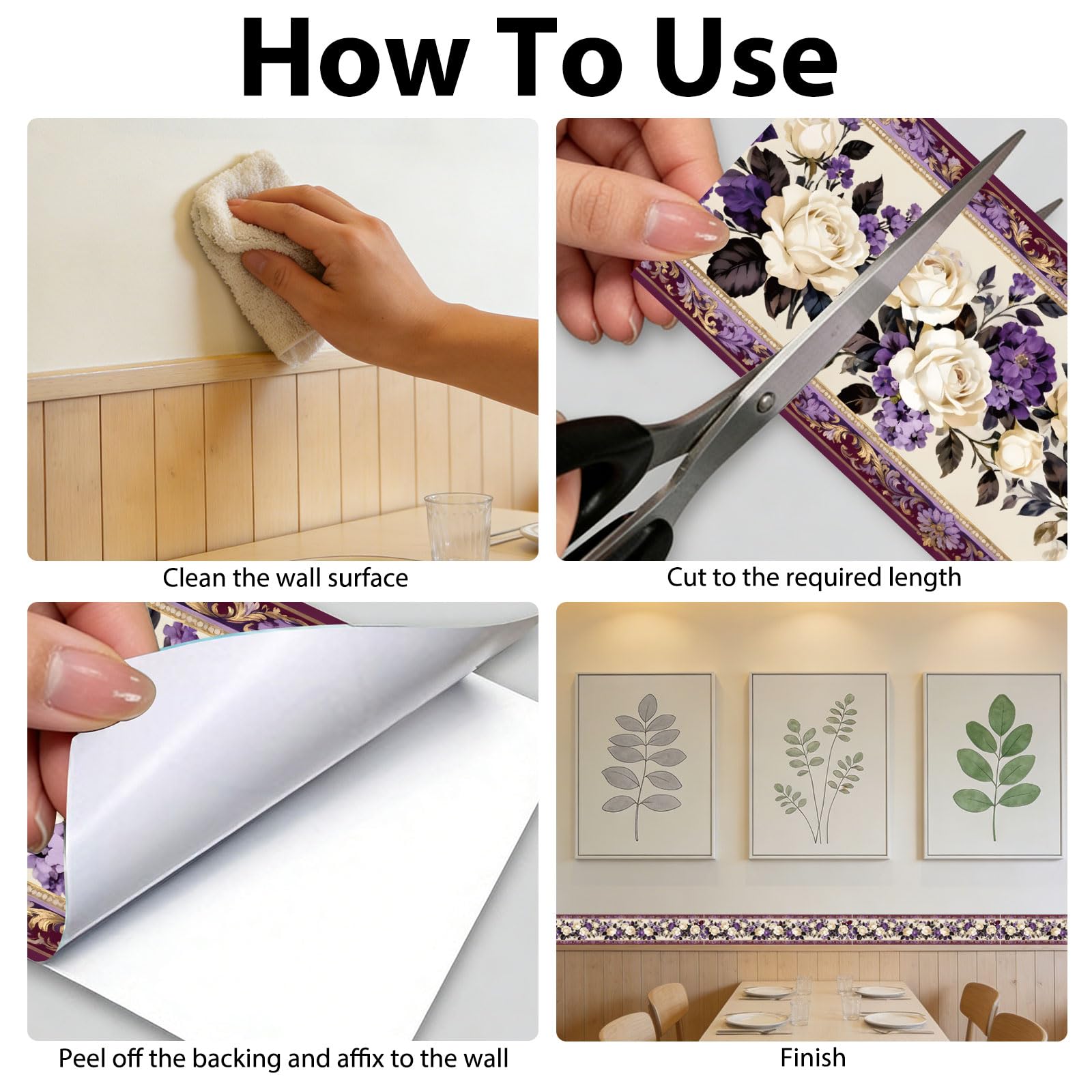 How To Use

Clean the wall surface

Cut to the required length

Peel off the backing and affix to the wall

Finish