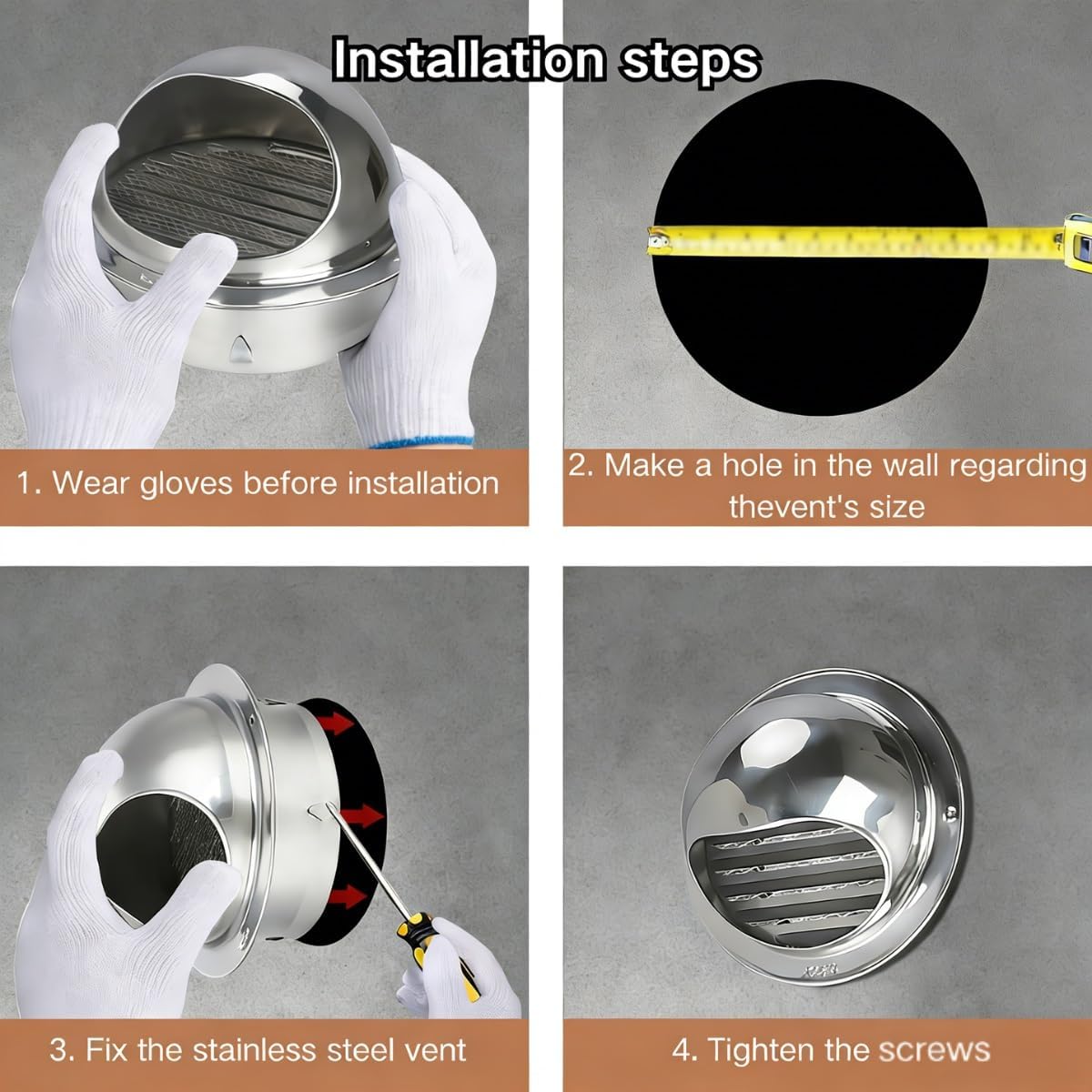 Installation steps

1. Wear gloves before installation

2. Make a hole in the wall regarding thevent's size

3. Fix the stainless steel vent

4. Tighten the screws