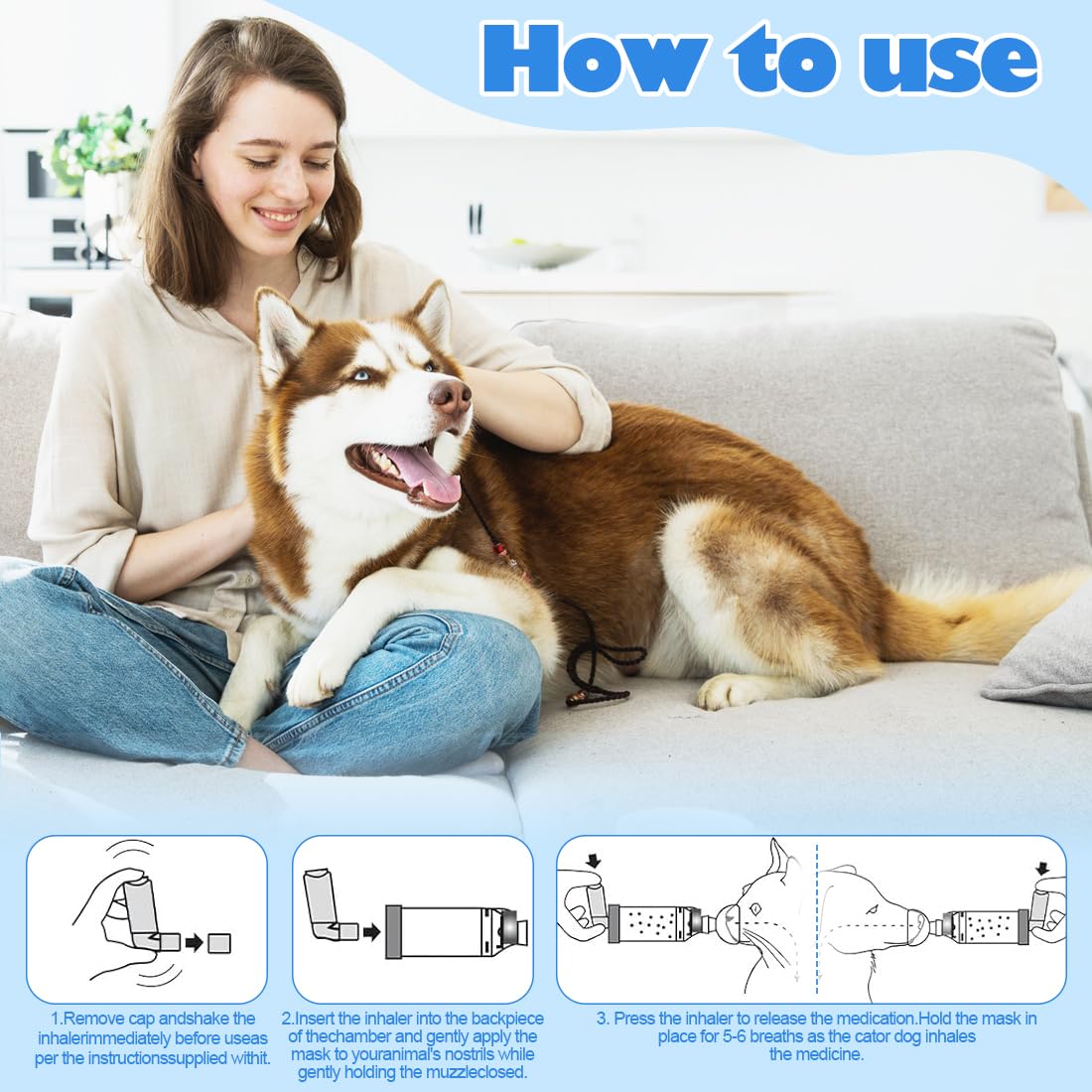 How to use

1.Remove cap andshake the inhalerimmediately before useas per the instructionssupplied withit.

2.Insert the inhaler into the backpiece of thechamber and gently apply the mask to youranimal's nostrils while gently holding the muzzleclosed.

3. Press the inhaler to release the medication.Hold the mask in place for 5-6 breaths as the cator dog inhales the medicine.