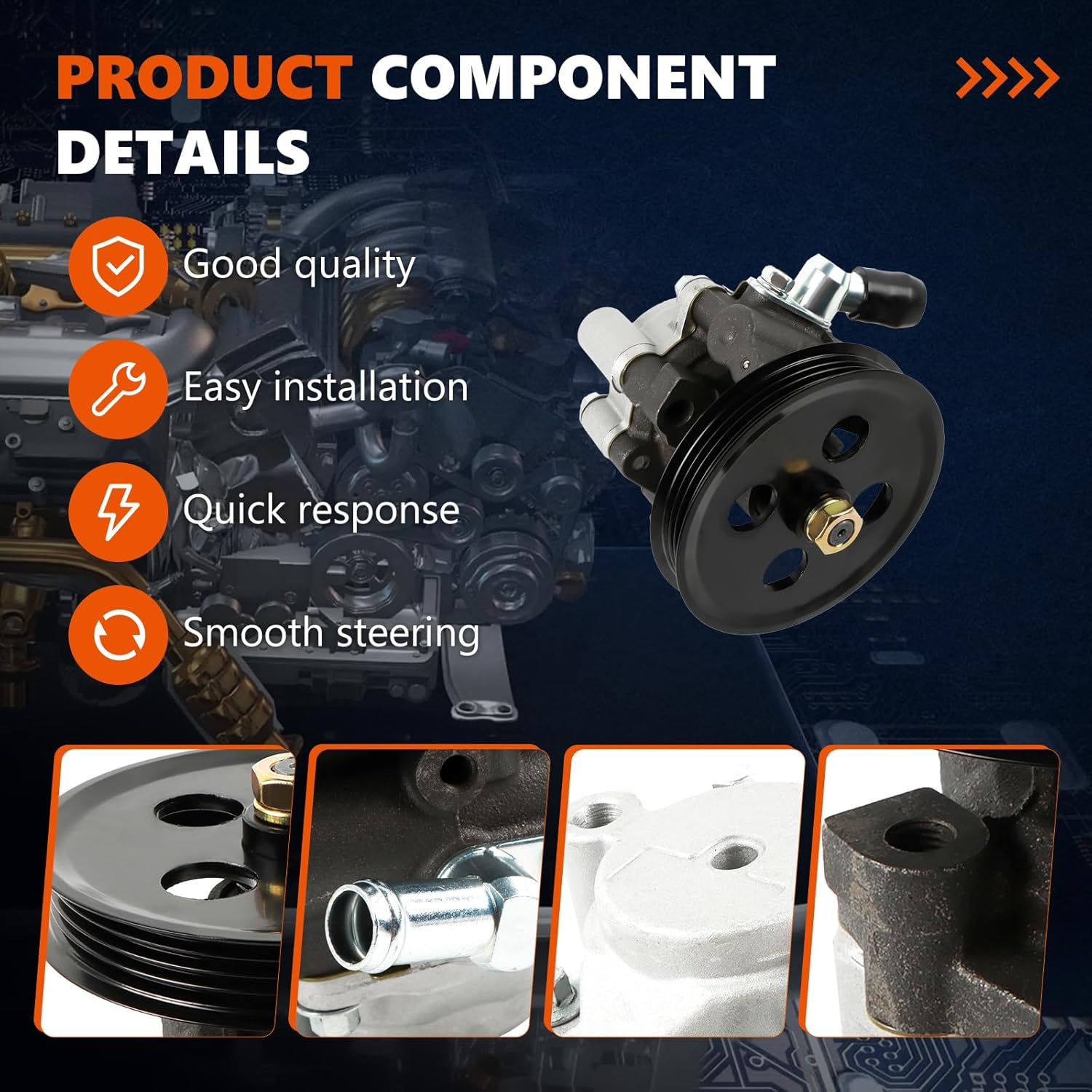 PRODUCT COMPONENT DETAILS

Good quality

Easy installation

Quick response

Smooth steering