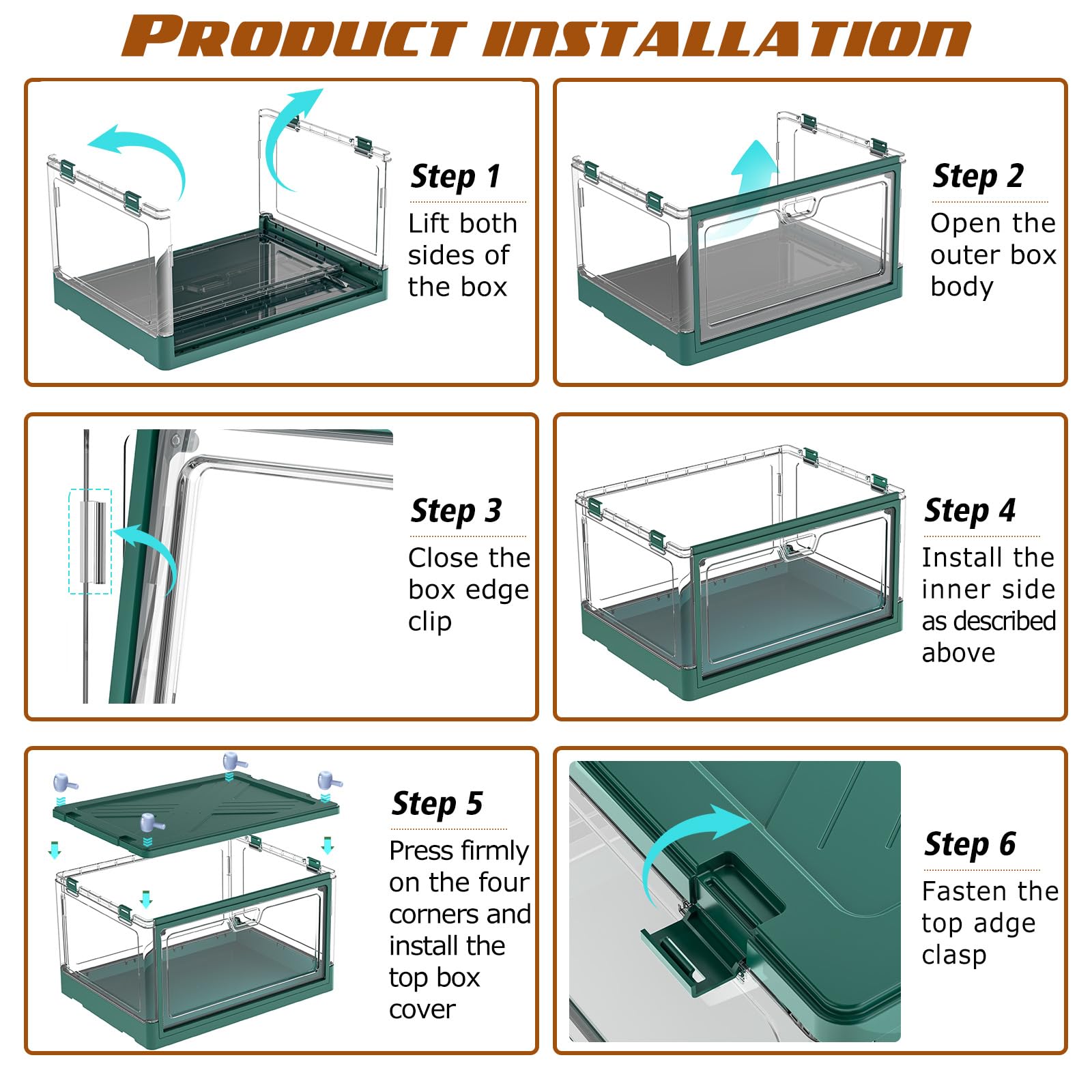 PRODUCT INSTALLATION

Step 1
Lift both sides of the box

Step 2
Open the outer box body

Step 3
Close the box edge clip

Step 4
Install the inner side as described above

Step 5
Press firmly on the four corners and install the top box cover

Step 6
Fasten the top adge clasp