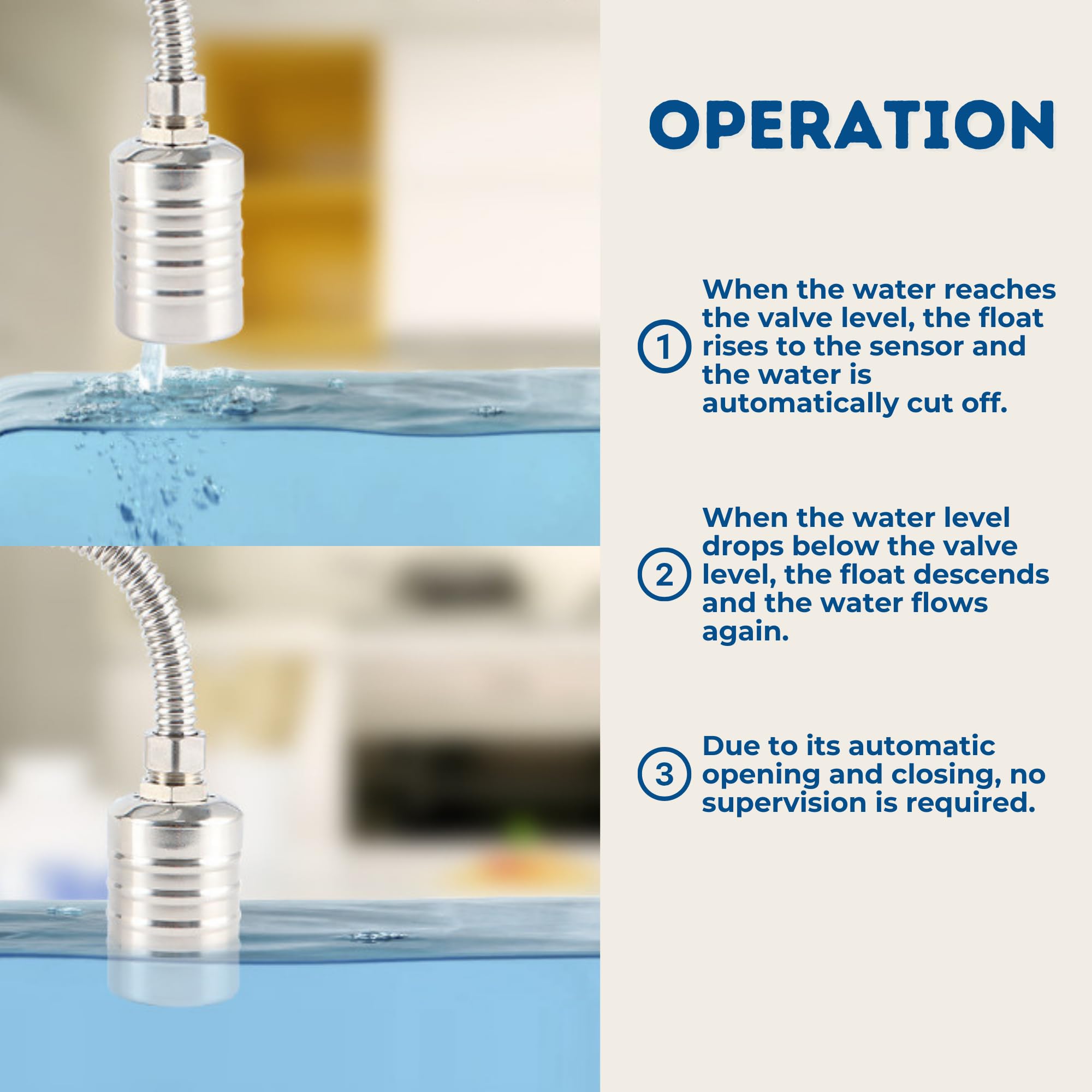 OPERATION

1 When the water reaches the valve level, the float rises to the sensor and the water is automatically cut off.

2 When the water level drops below the valve level, the float descends and the water flows again.

3 Due to its automatic opening and closing, no supervision is required.