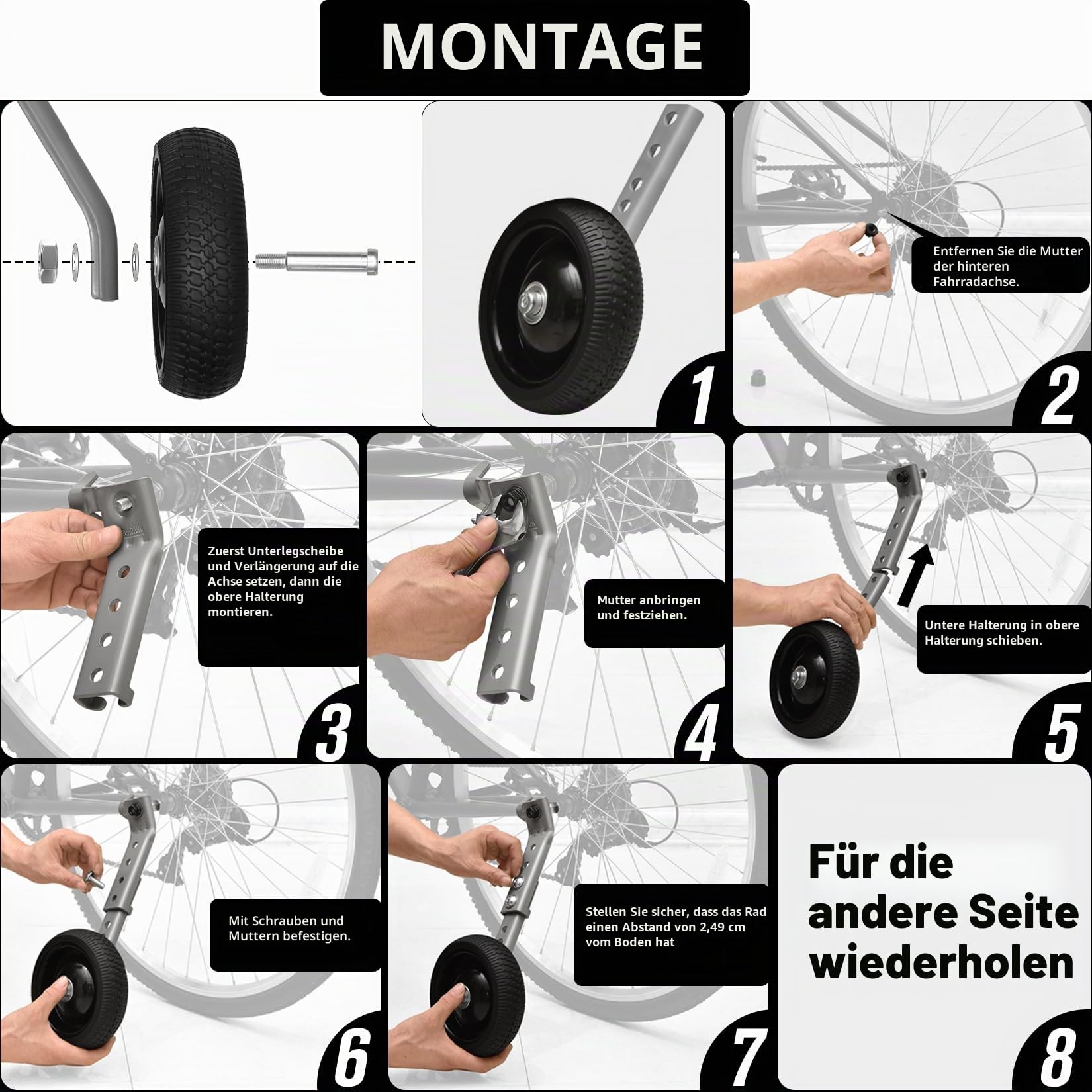 MONTAGE

1

Entfernen Sie die Mutter der hinteren Fahrradachse.

2

Zuerst Unterlegscheibe und Verlängerung auf die Achse setzen, dann die obere Halterung montieren.

3

Mutter anbringen und festziehen.

4

Untere Halterung in obere Halterung schieben.

5

Mit Schrauben und Muttern befestigen.

6

Stellen Sie sicher, dass das Rad einen Abstand von 2,49 cm vom Boden hat

7

Für die andere Seite wiederholen

8