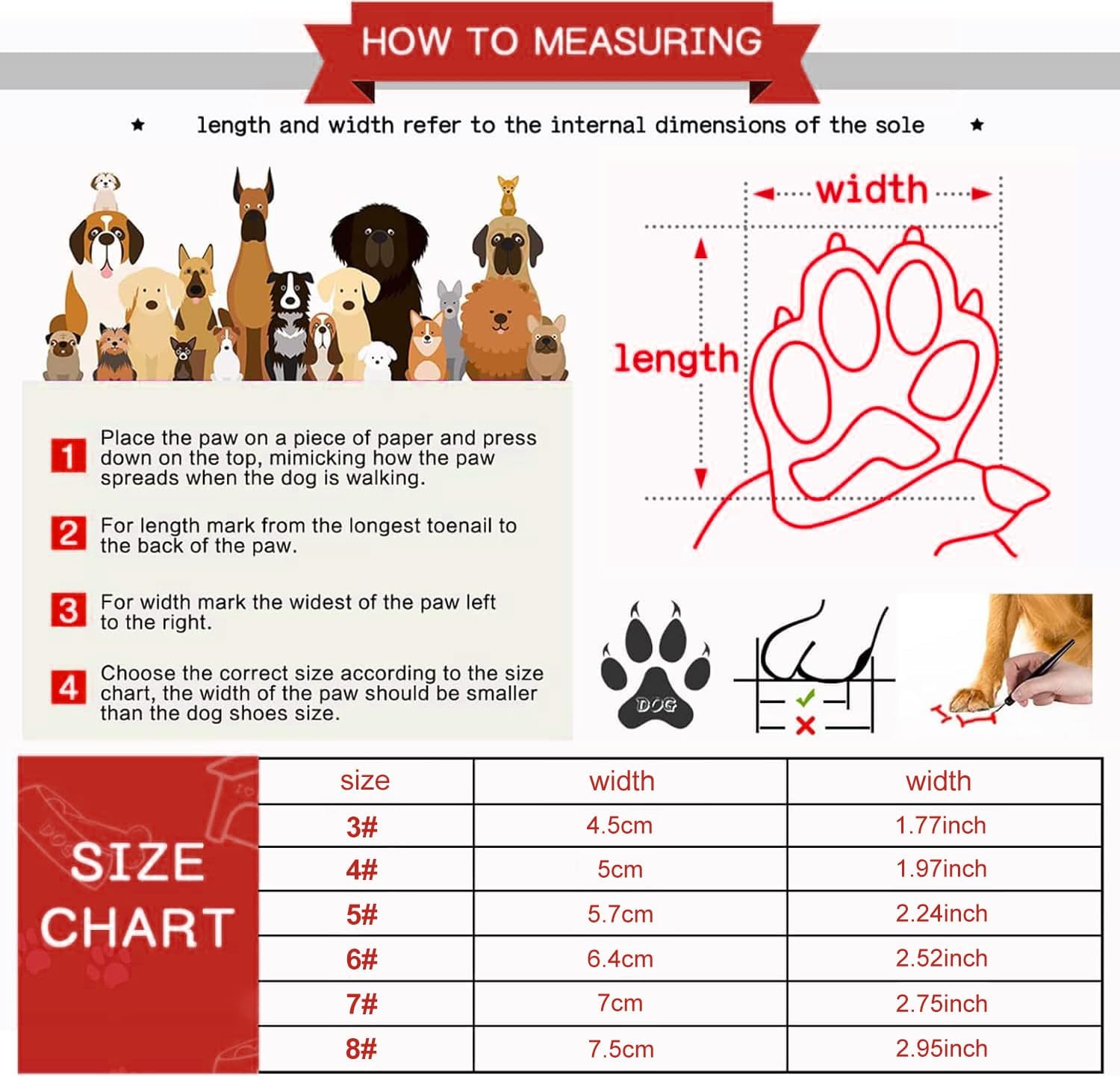 HOW TO MEASURING

★ length and width refer to the internal dimensions of the sole ★

width

length

1 Place the paw on a piece of paper and press down on the top, mimicking how the paw spreads when the dog is walking.

2 For length mark from the longest toenail to the back of the paw.

3 For width mark the widest of the paw left to the right.

4 Choose the correct size according to the size chart, the width of the paw should be smaller than the dog shoes size.

DOG

SIZE CHART

| size | width | width |
|---|---|---|
| 3# | 4.5cm | 1.77inch |
| 4# | 5cm | 1.97inch |
| 5# | 5.7cm | 2.24inch |
| 6# | 6.4cm | 2.52inch |
| 7# | 7cm | 2.75inch |
| 8# | 7.5cm | 2.95inch |