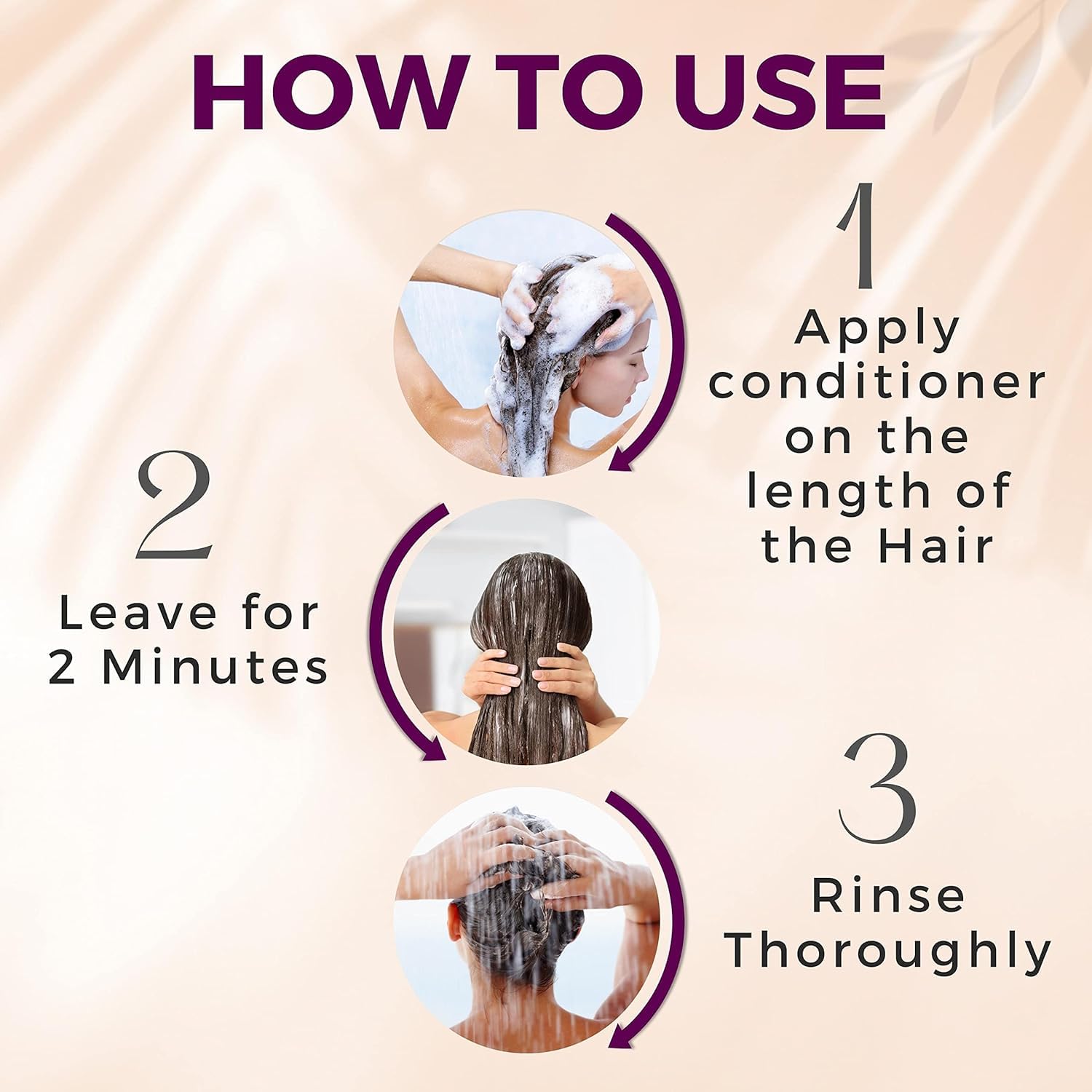 HOW TO USE

1
Apply conditioner on the length of the Hair

2
Leave for 2 Minutes

3
Rinse Thoroughly