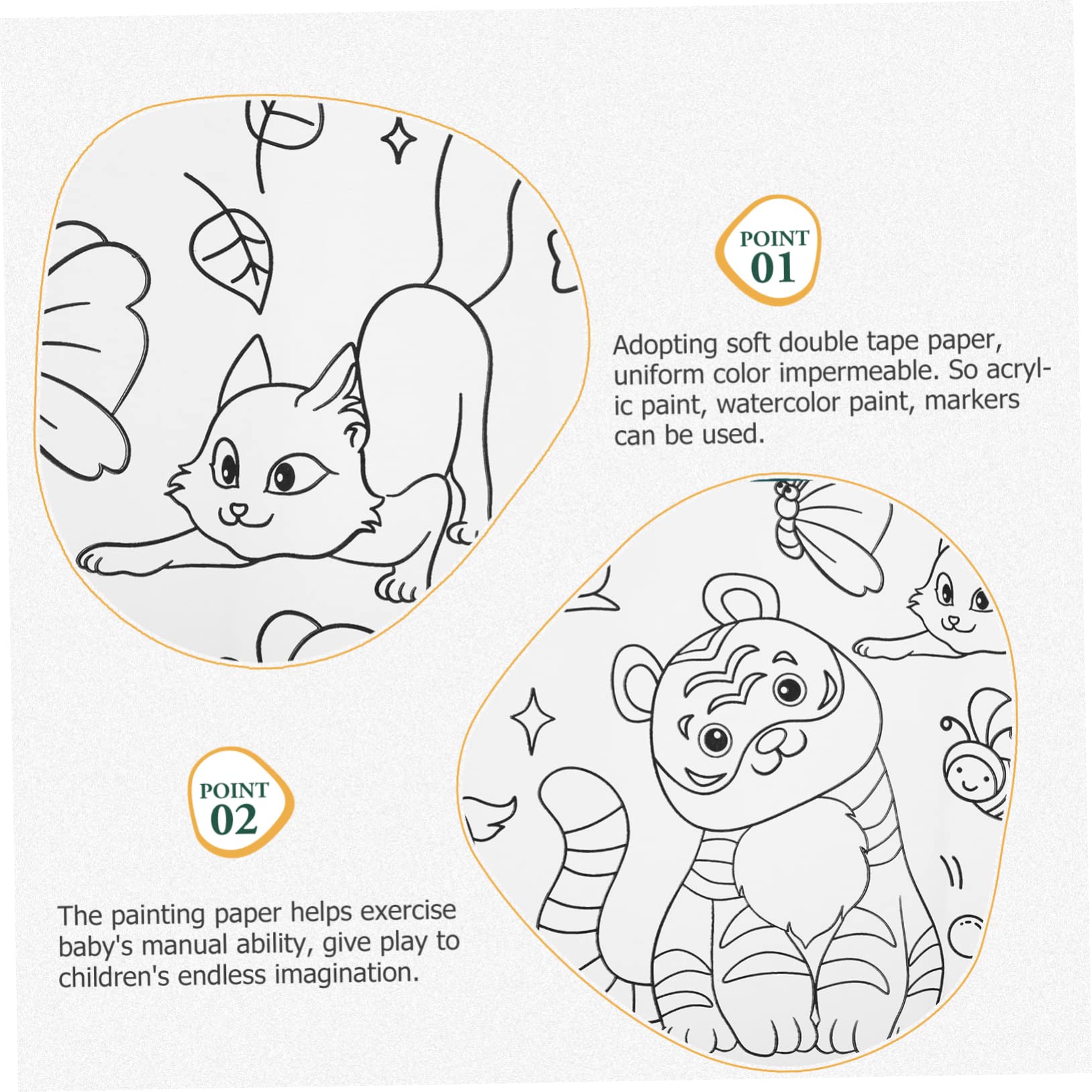 POINT
01

Adopting soft double tape paper, uniform color impermeable. So acrylic paint, watercolor paint, markers can be used.

POINT
02

The painting paper helps exercise baby's manual ability, give play to children's endless imagination.