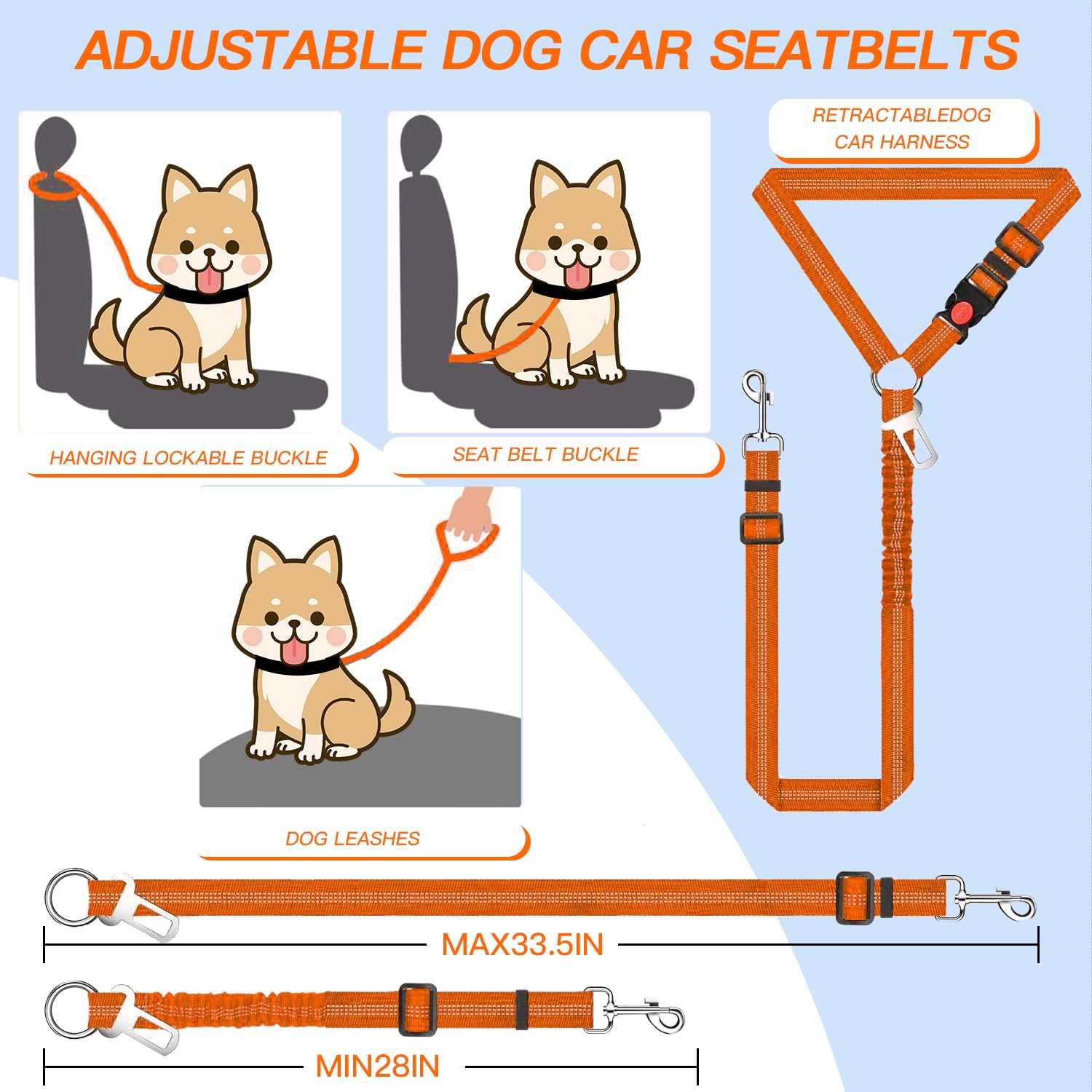 ADJUSTABLE DOG CAR SEATBELTS

HANGING LOCKABLE BUCKLE

SEAT BELT BUCKLE

RETRACTABLEDOG CAR HARNESS

DOG LEASHES

MAX33.5IN

MIN28IN