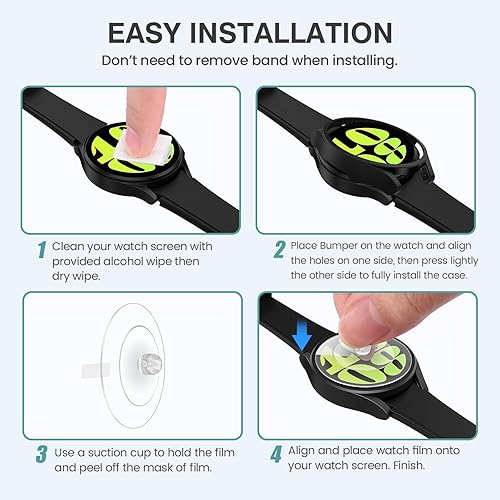 EASY INSTALLATION
Don't need to remove band when installing.

1 Clean your watch screen with provided alcohol wipe then dry wipe.

2 Place Bumper on the watch and align the holes on one side, then press lightly the other side to fully install the case.

3 Use a suction cup to hold the film and peel off the mask of film.

4 Align and place watch film onto your watch screen. Finish.