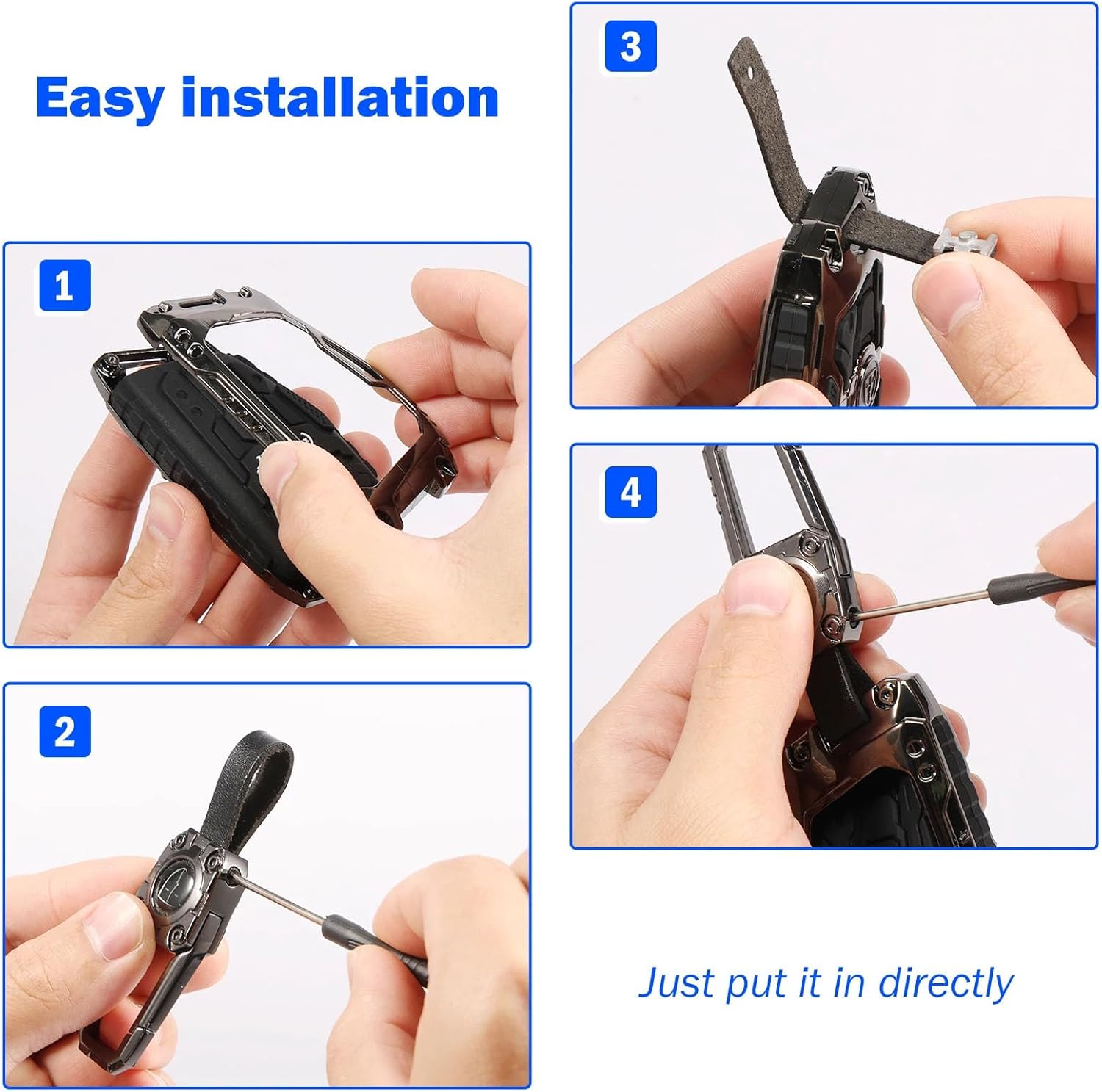 Easy installation

1

2

3

4

Just put it in directly