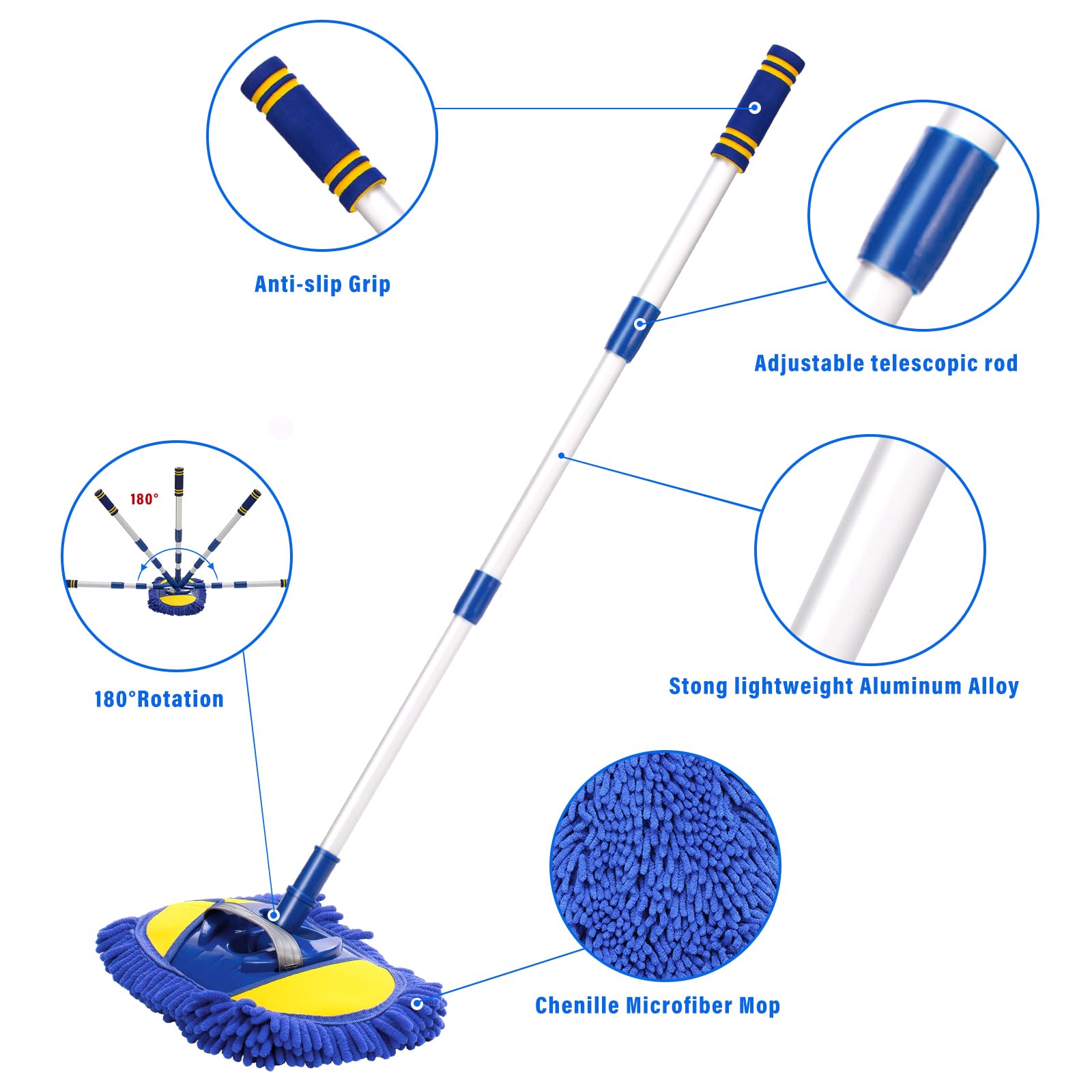 Anti-slip Grip

Adjustable telescopic rod

180°

180°Rotation

Stong lightweight Aluminum Alloy

Chenille Microfiber Mop