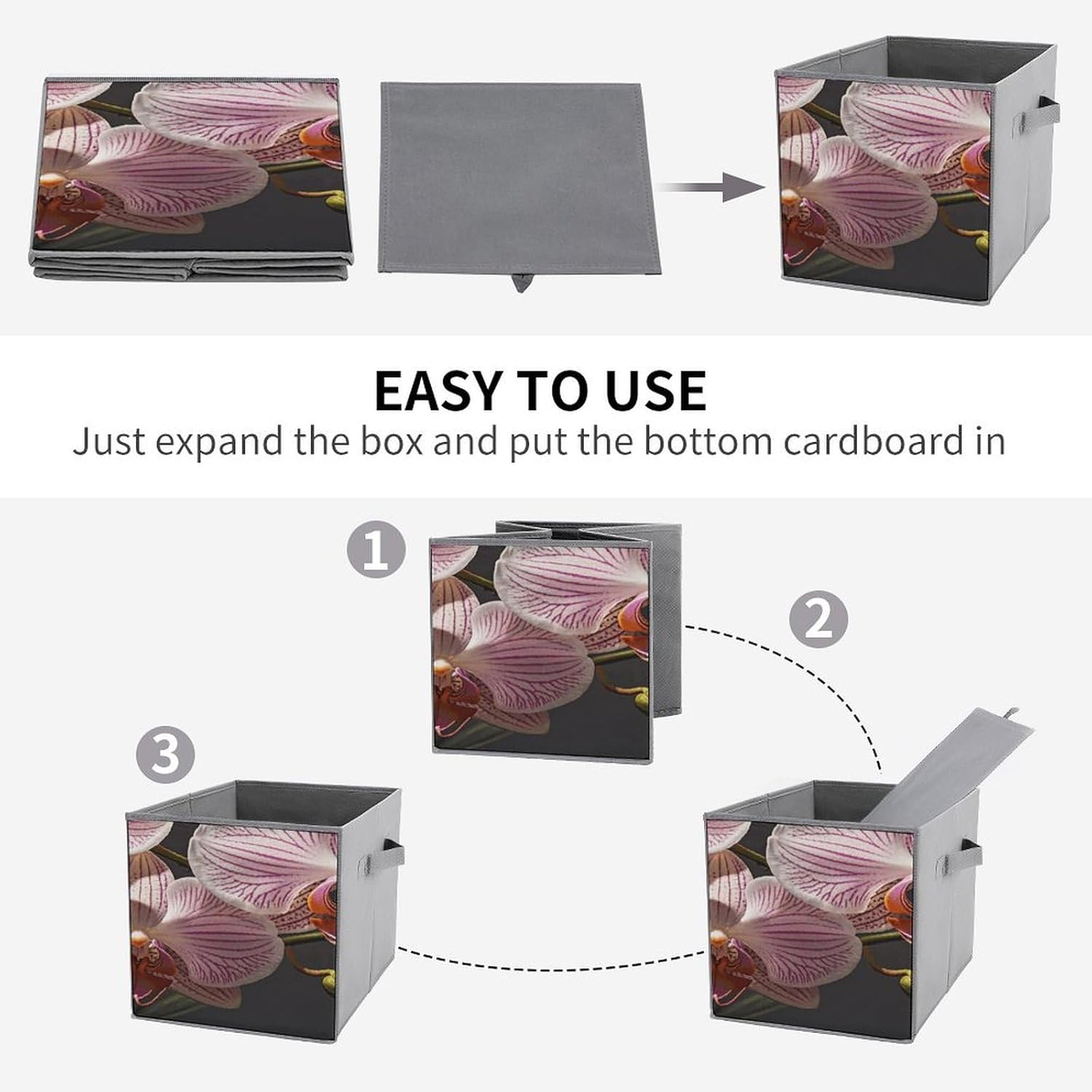 EASY TO USE

Just expand the box and put the bottom cardboard in

1

2

3