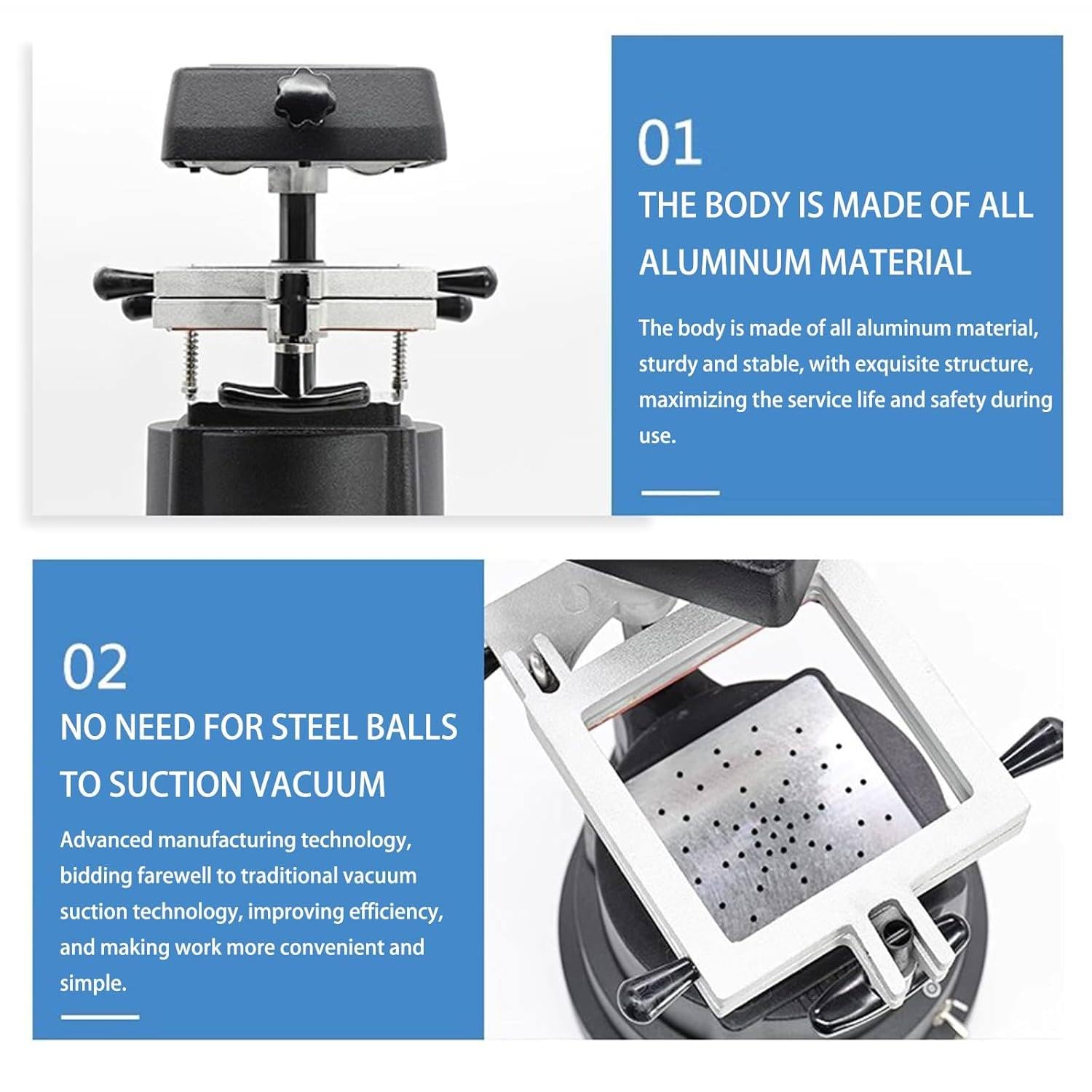 01

THE BODY IS MADE OF ALL ALUMINUM MATERIAL

The body is made of all aluminum material, sturdy and stable, with exquisite structure, maximizing the service life and safety during use.

02

NO NEED FOR STEEL BALLS TO SUCTION VACUUM

Advanced manufacturing technology, bidding farewell to traditional vacuum suction technology, improving efficiency, and making work more convenient and simple.