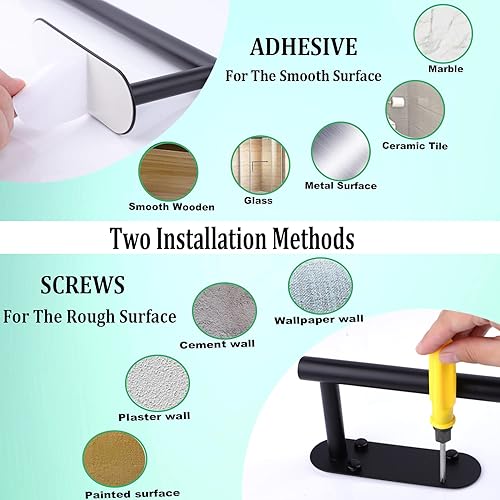 ADHESIVE
For The Smooth Surface

Marble

Ceramic Tile

Metal Surface

Glass

Smooth Wooden

Two Installation Methods

SCREWS
For The Rough Surface

Wallpaper wall

Cement wall

Plaster wall

Painted surface