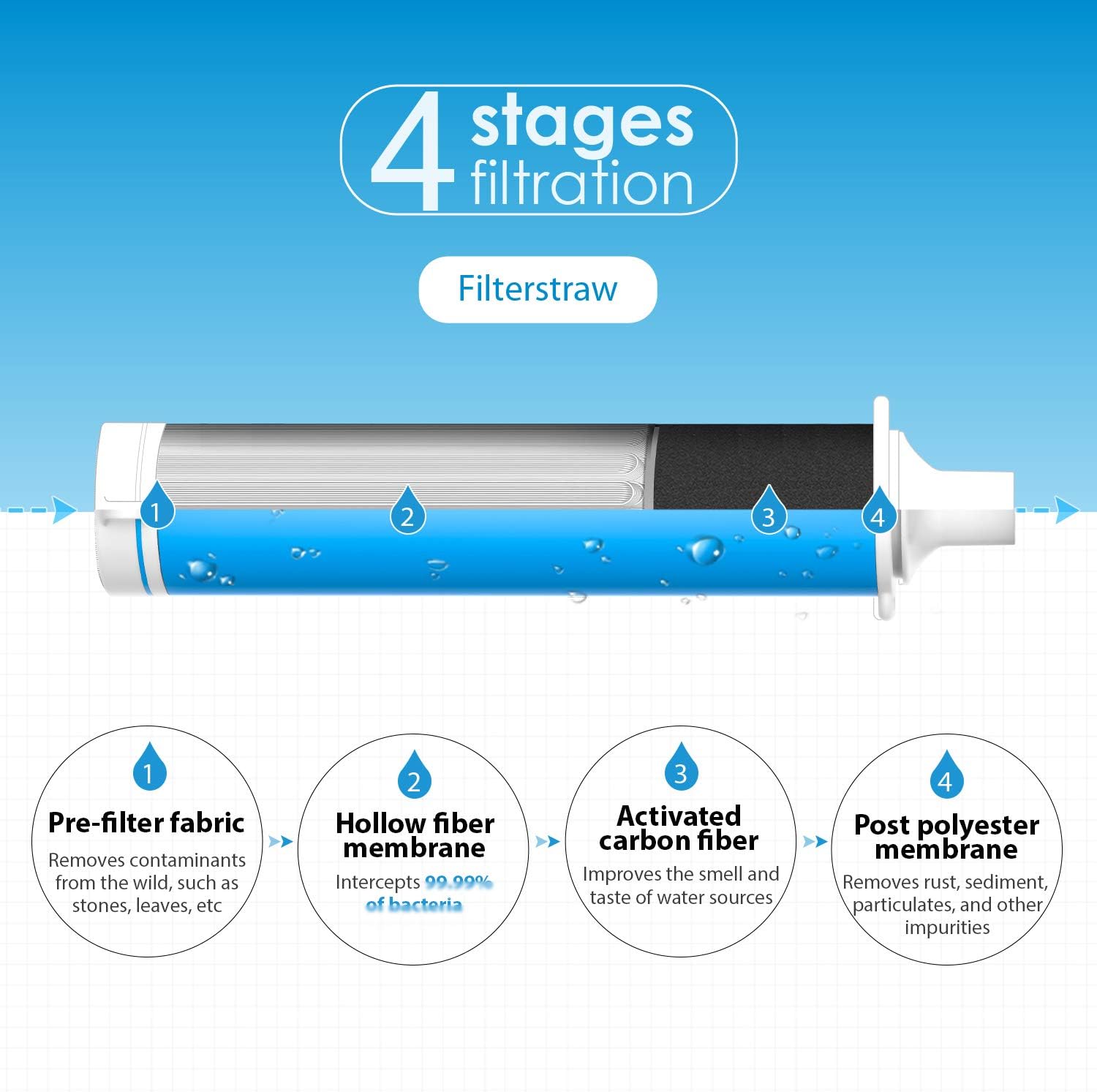 4 stages filtration

Filterstraw

1 2 3 4

1
Pre-filter fabric
Removes contaminants from the wild, such as stones, leaves, etc

2
Hollow fiber membrane
Intercepts 99.99% of bacteria

3
Activated carbon fiber
Improves the smell and taste of water sources

4
Post polyester membrane
Removes rust, sediment, particulates, and other impurities