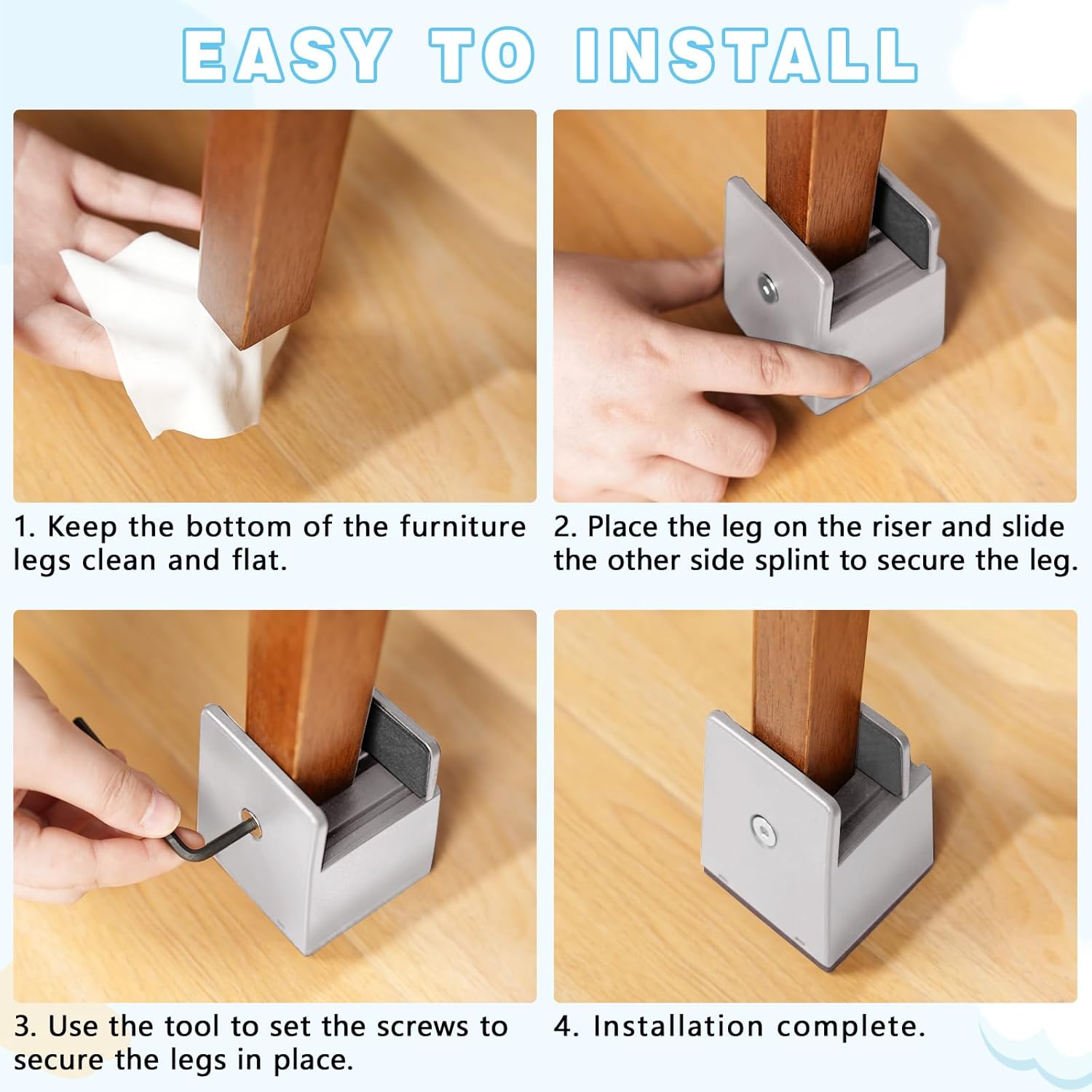 EASY TO INSTALL

1. Keep the bottom of the furniture legs clean and flat.

2. Place the leg on the riser and slide the other side splint to secure the leg.

3. Use the tool to set the screws to secure the legs in place.

4. Installation complete.