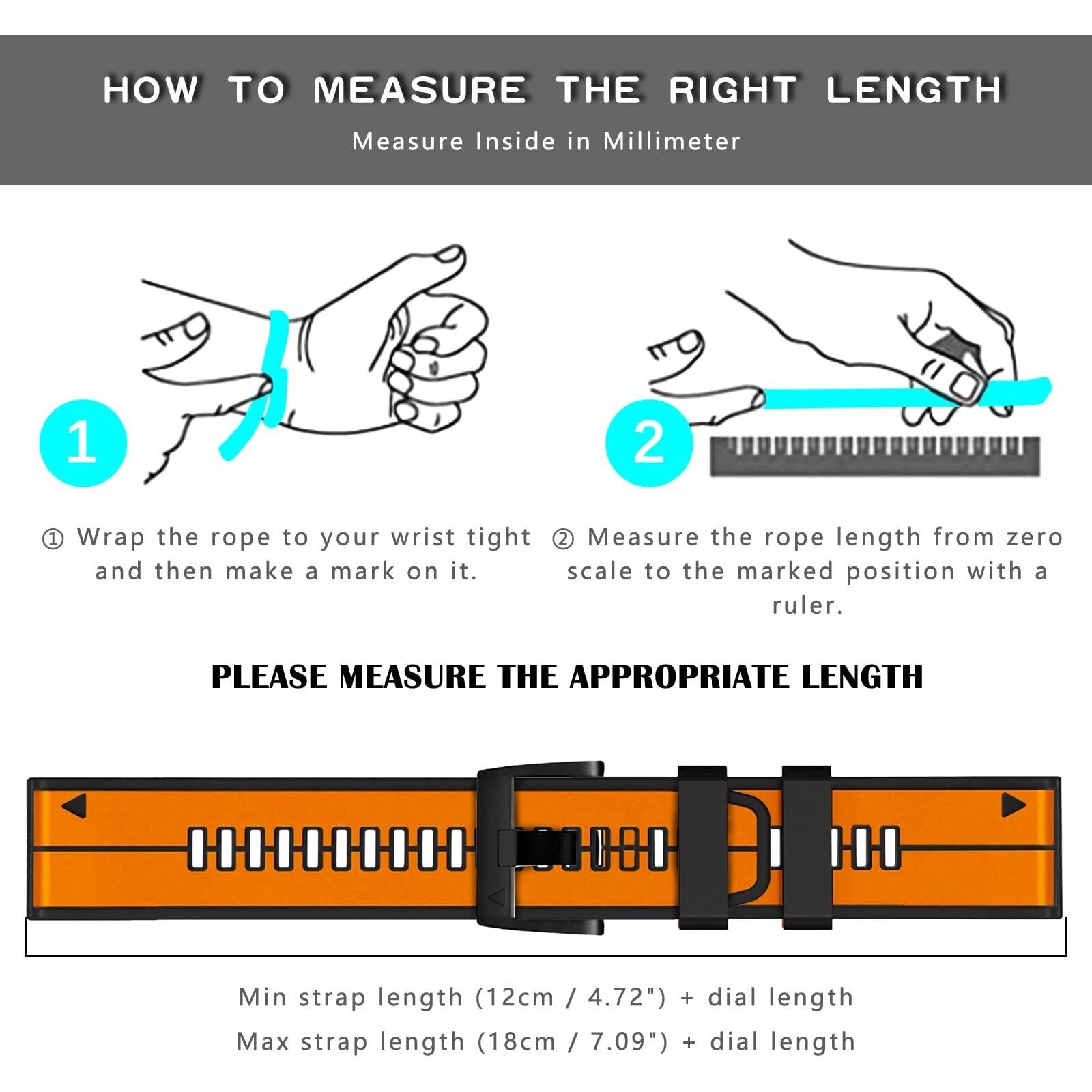 HOW TO MEASURE THE RIGHT LENGTH

Measure Inside in Millimeter

1

2

① Wrap the rope to your wrist tight and then make a mark on it.

② Measure the rope length from zero scale to the marked position with a ruler.

PLEASE MEASURE THE APPROPRIATE LENGTH

Min strap length (12cm / 4.72") + dial length

Max strap length (18cm / 7.09") + dial length