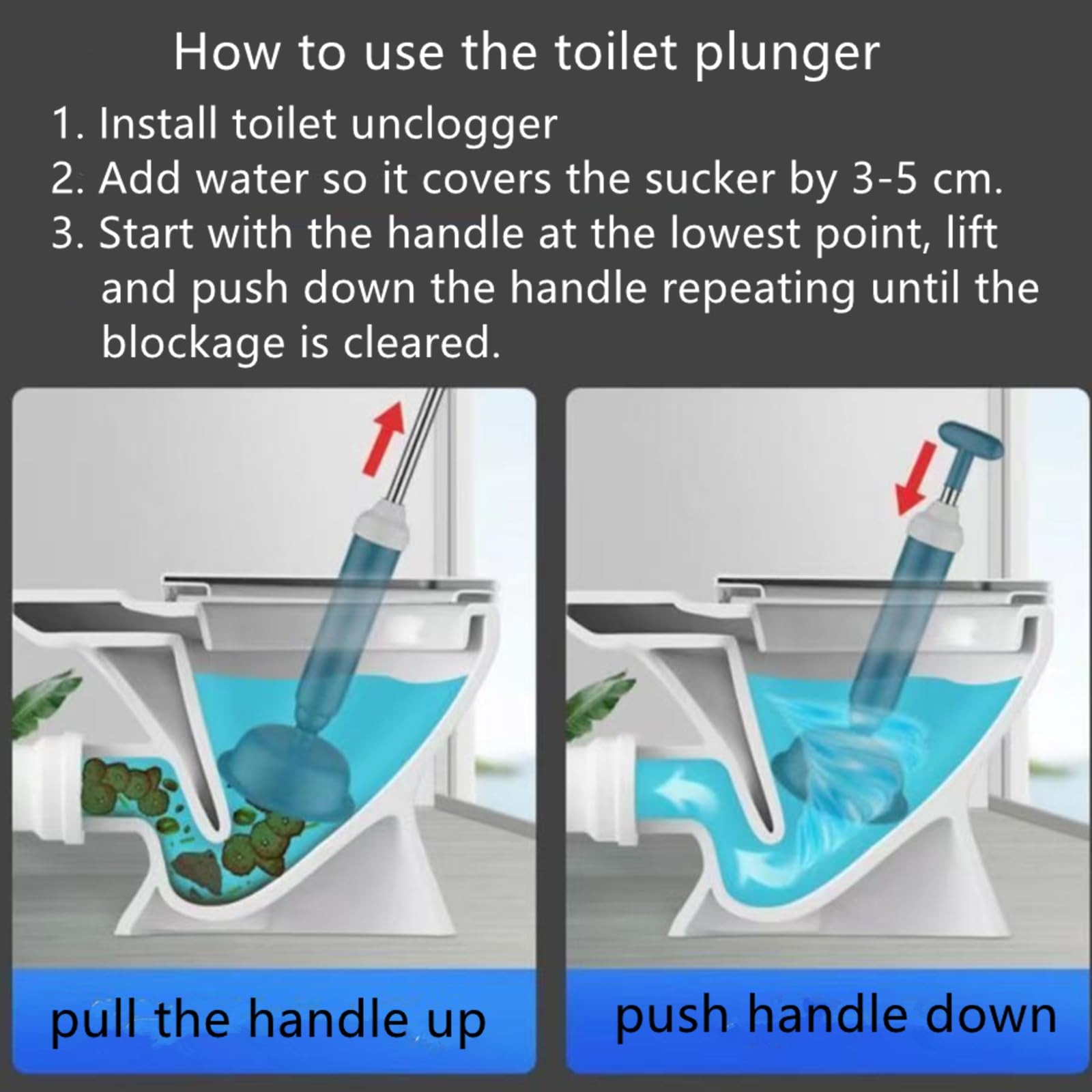 How to use the toilet plunger

1. Install toilet unclogger
2. Add water so it covers the sucker by 3-5 cm.
3. Start with the handle at the lowest point, lift and push down the handle repeating until the blockage is cleared.

pull the handle up

push handle down